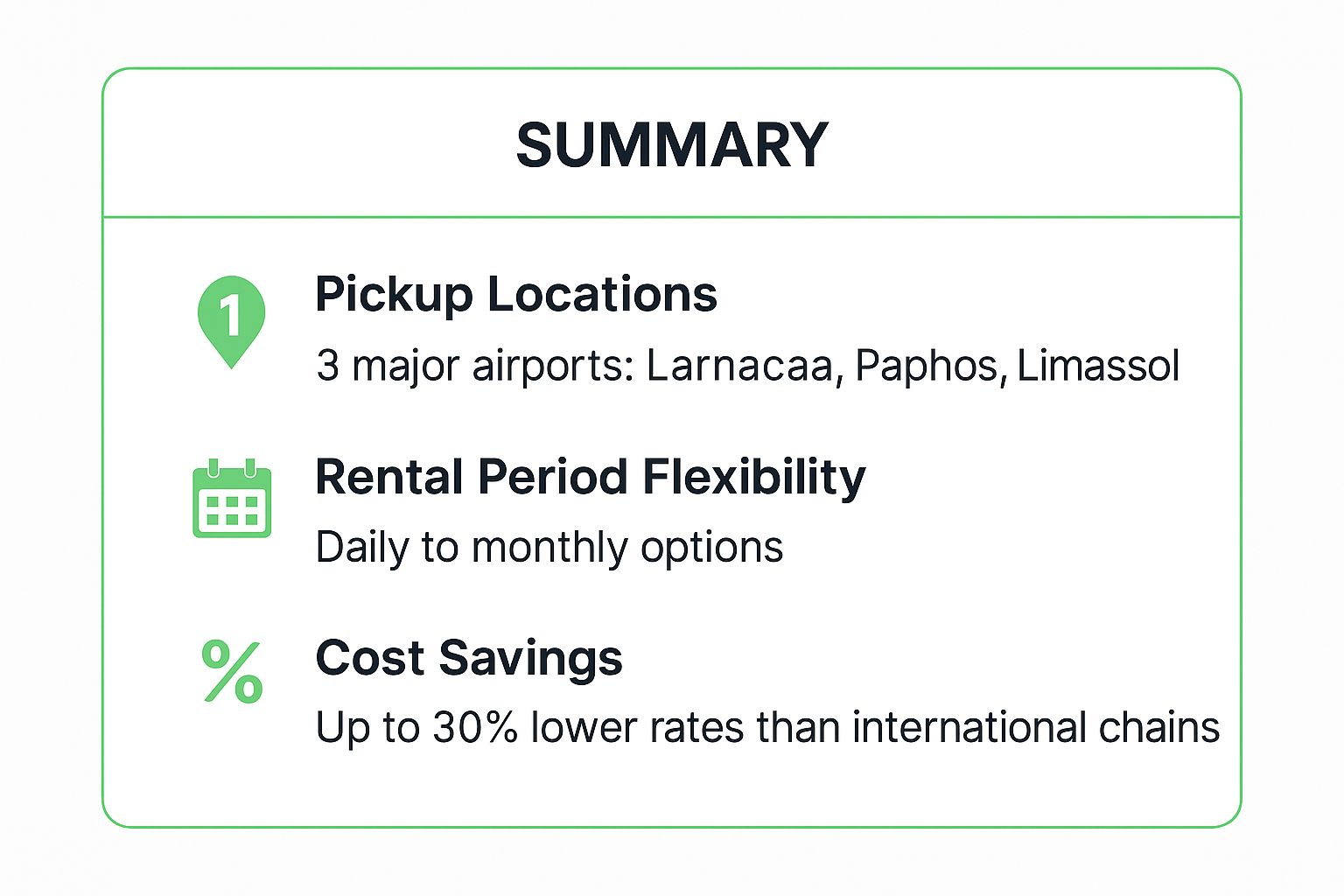 SUMMARY

1

Pickup Locations

3 major airports: Larnacaa, Paphos, Limassol

Rental Period Flexibility

Daily to monthly options

%

Cost Savings

Up to 30% lower rates than international chains