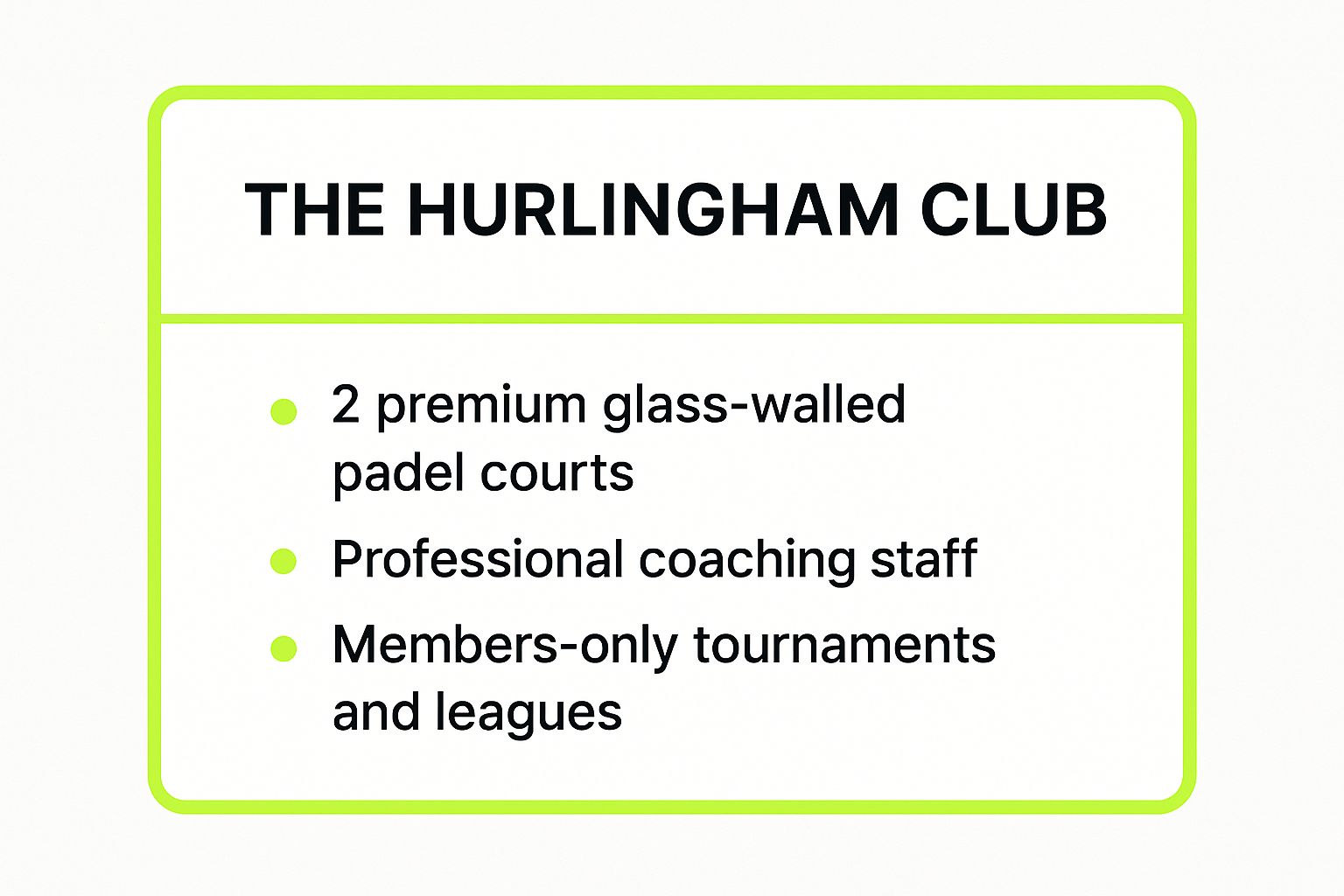 THE HURLINGHAM CLUB

- 2 premium glass-walled padel courts
- Professional coaching staff
- Members-only tournaments and leagues