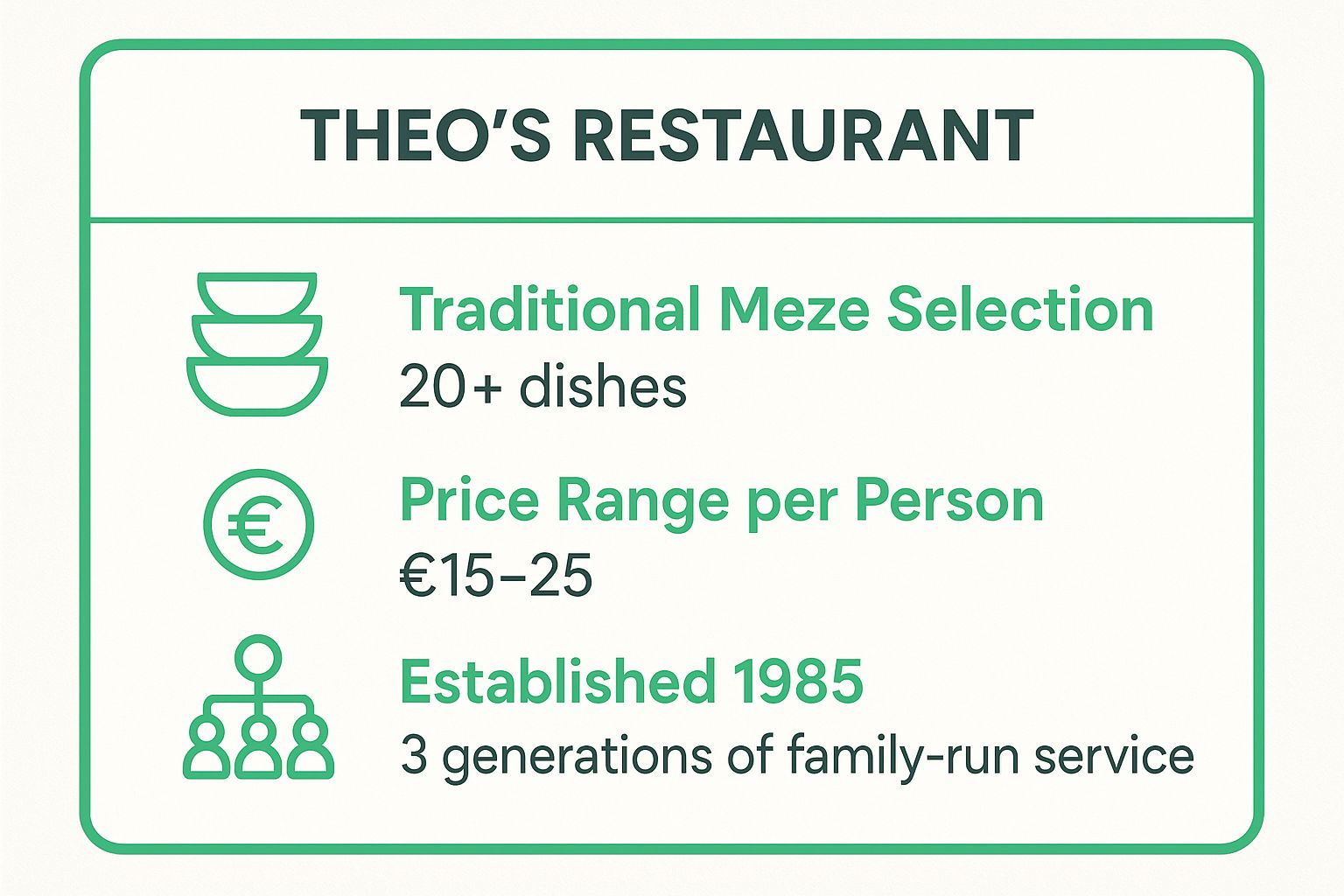 THEO'S RESTAURANT

Traditional Meze Selection
20+ dishes

€

Price Range per Person
€15–25

Established 1985
3 generations of family-run service