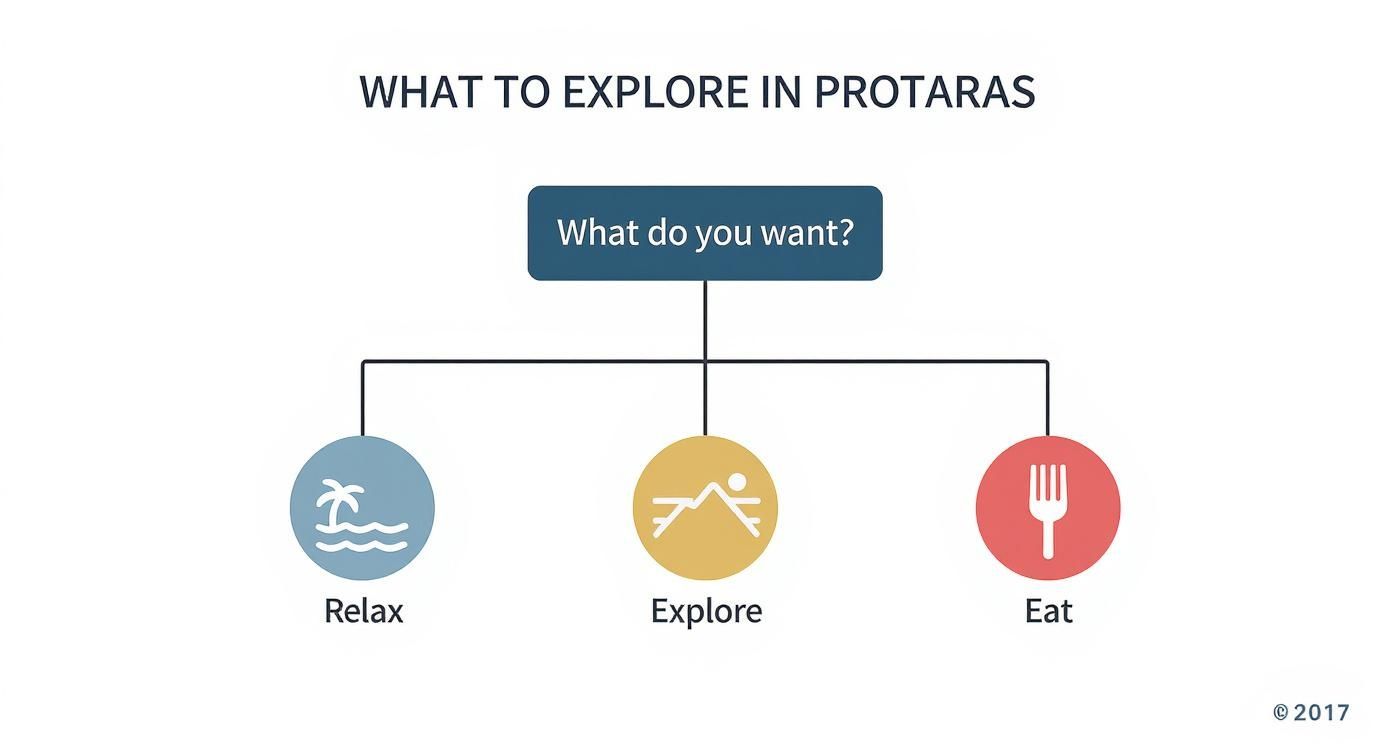 WHAT TO EXPLORE IN PROTARAS

What do you want?

Relax

Explore

Eat

© 2017