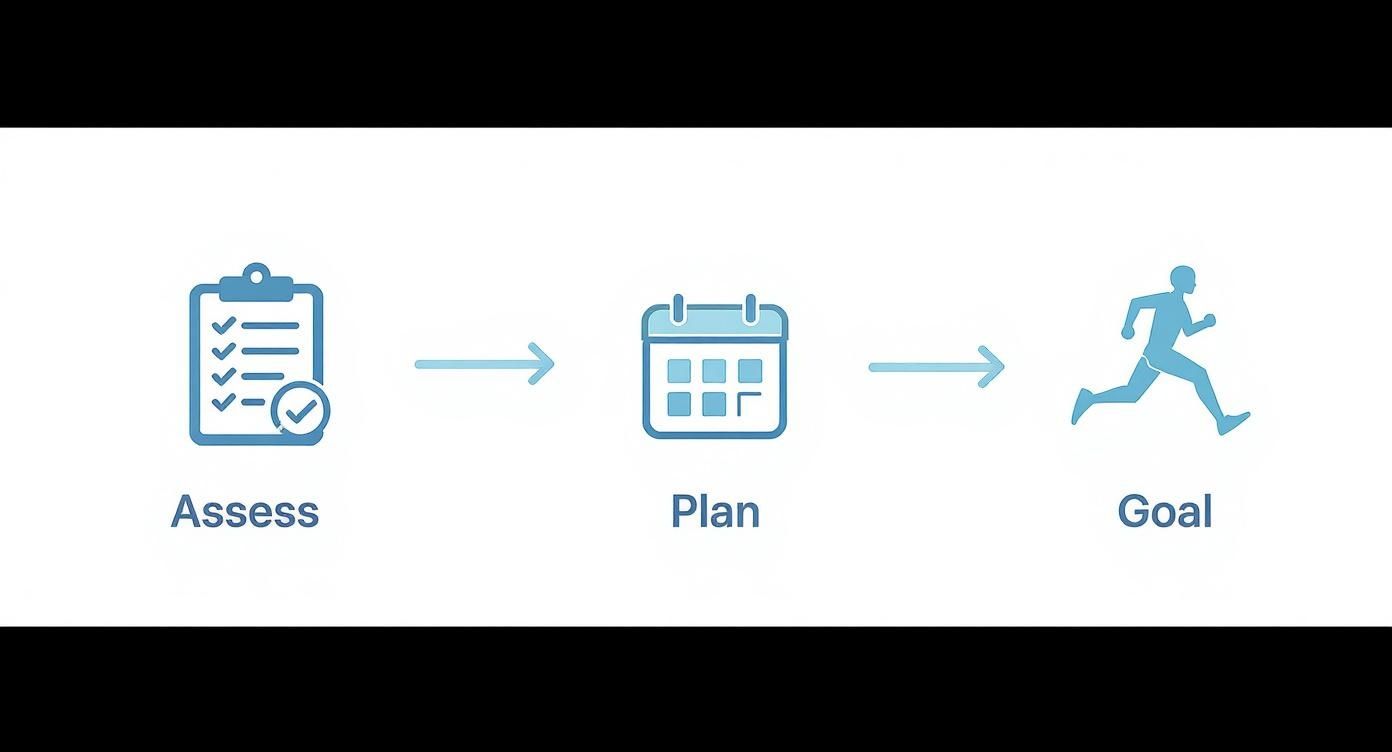 Assess

Plan

Goal