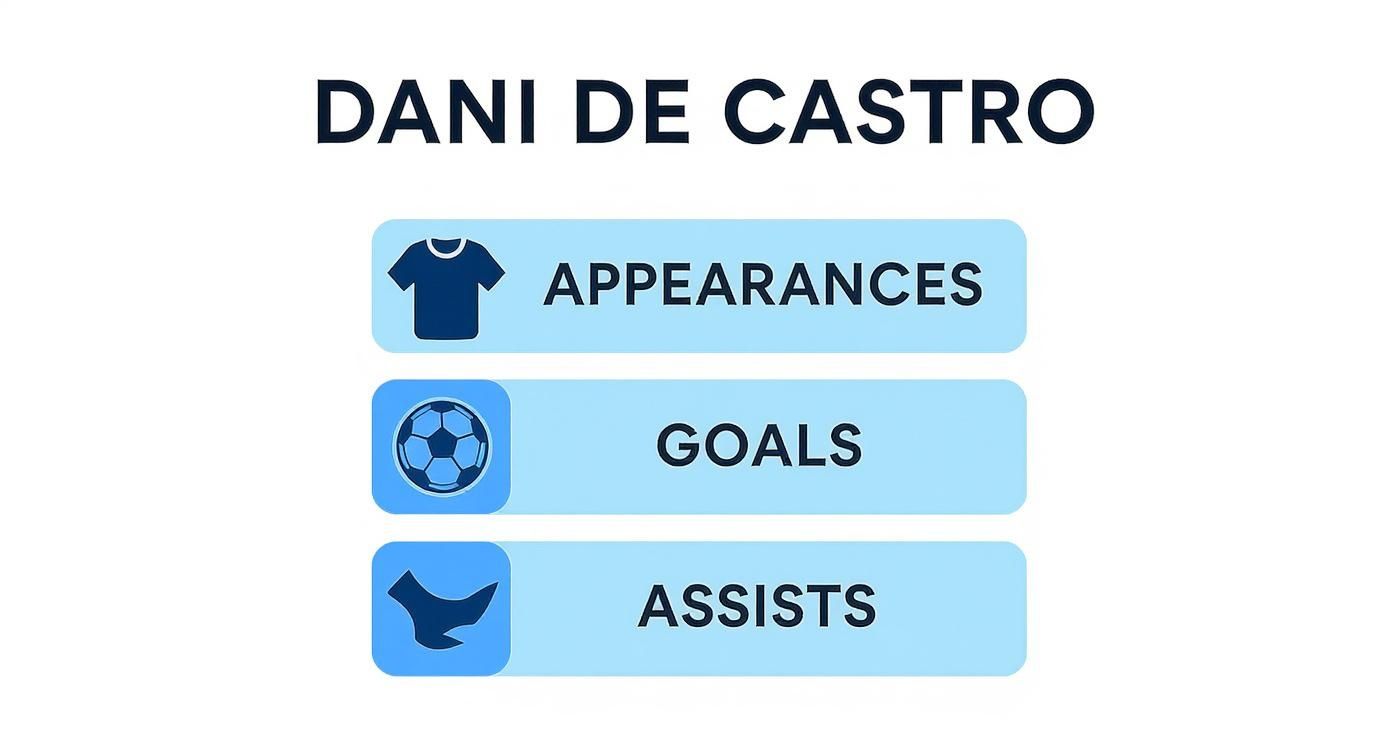 DANI DE CASTRO

APPEARANCES

GOALS

ASSISTS