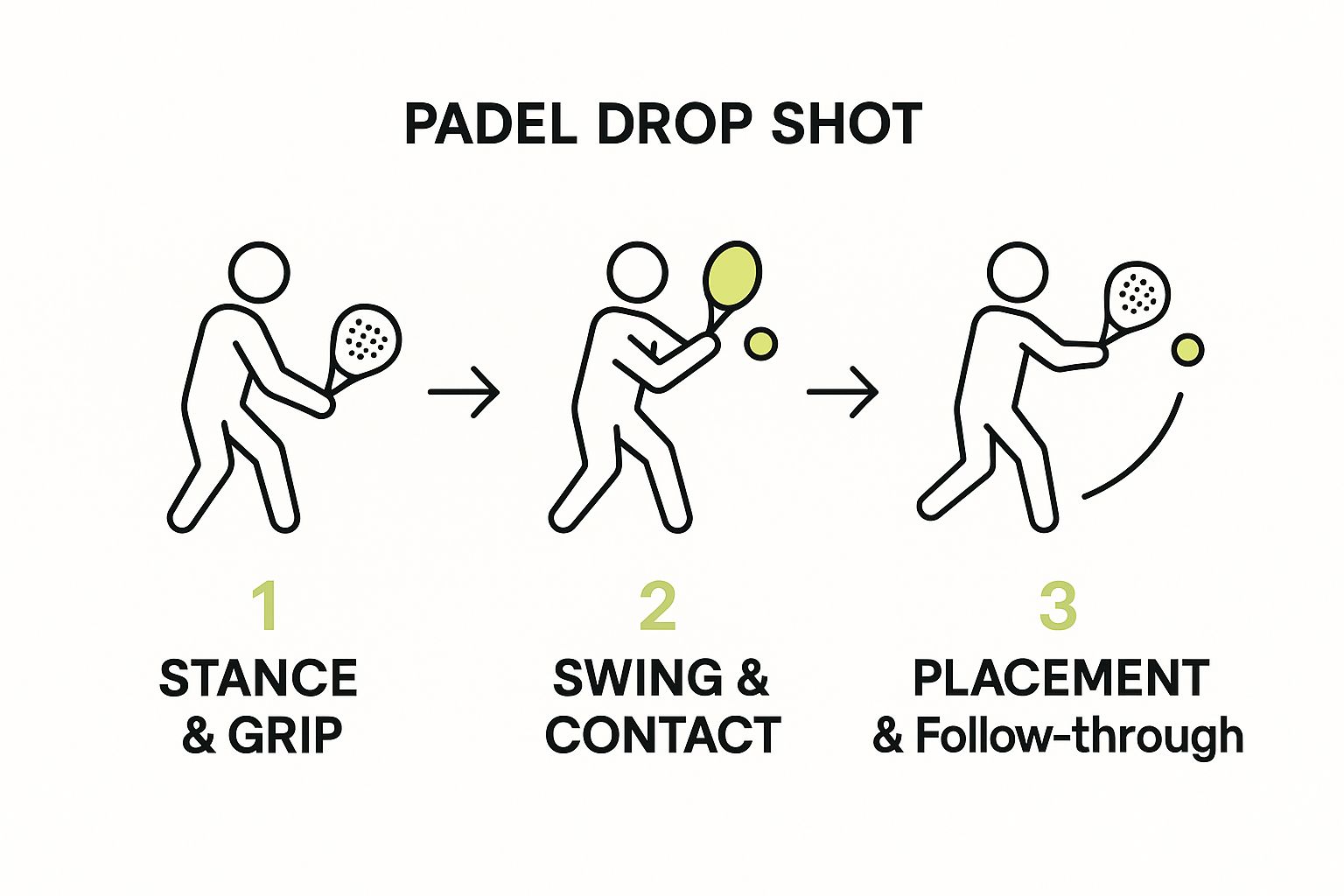 PADEL DROP SHOT

1
STANCE & GRIP

2
SWING & CONTACT

3
PLACEMENT & Follow-through