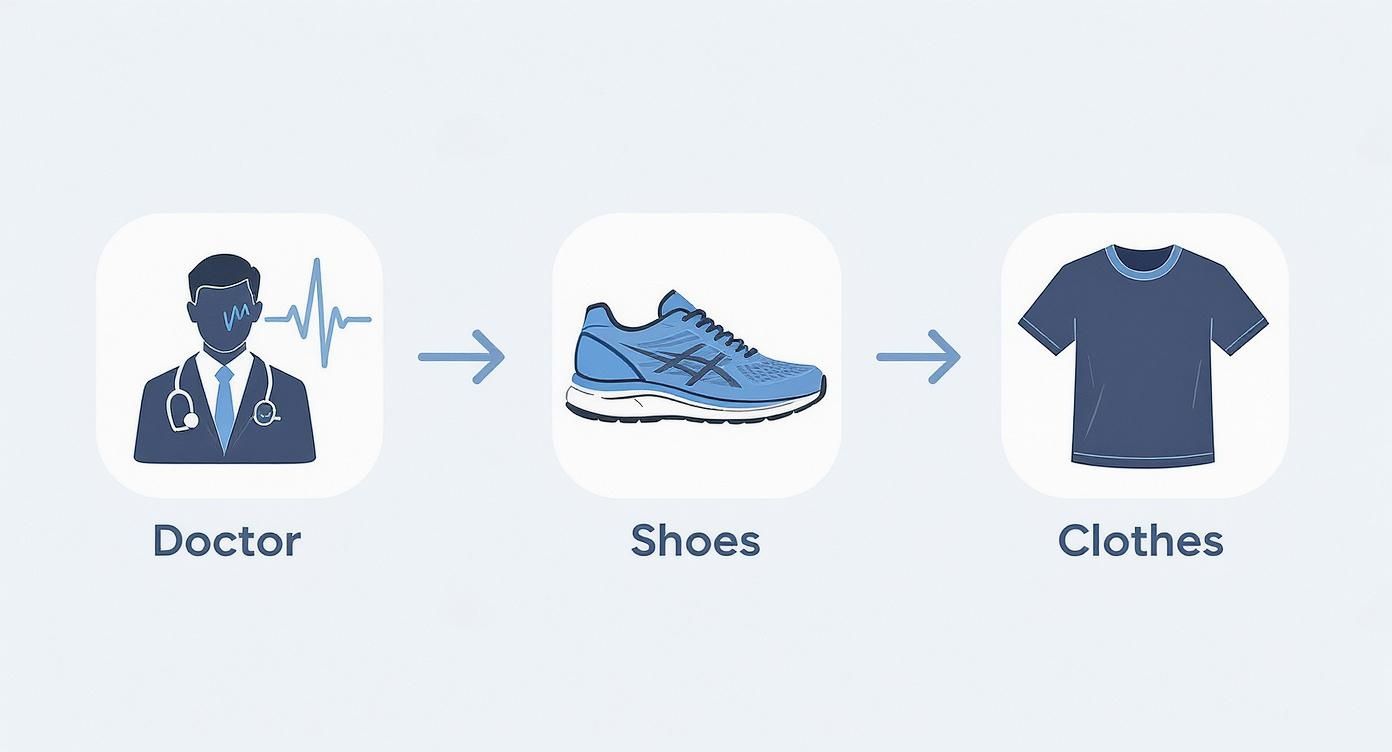 Doctor

Shoes

Clothes