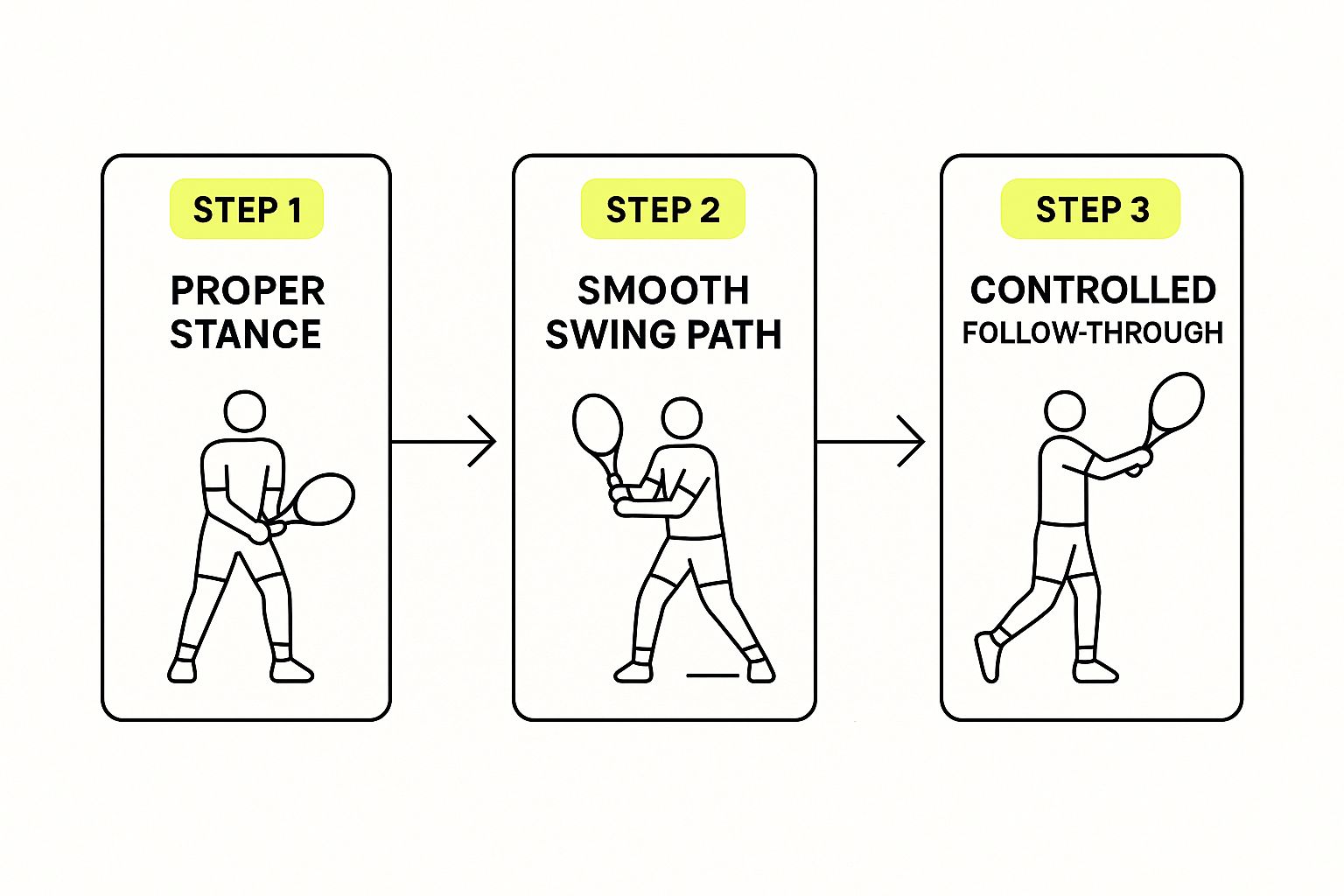 STEP 1

PROPER STANCE

STEP 2

SMOOTH SWING PATH

STEP 3

CONTROLLED FOLLOW-THROUGH