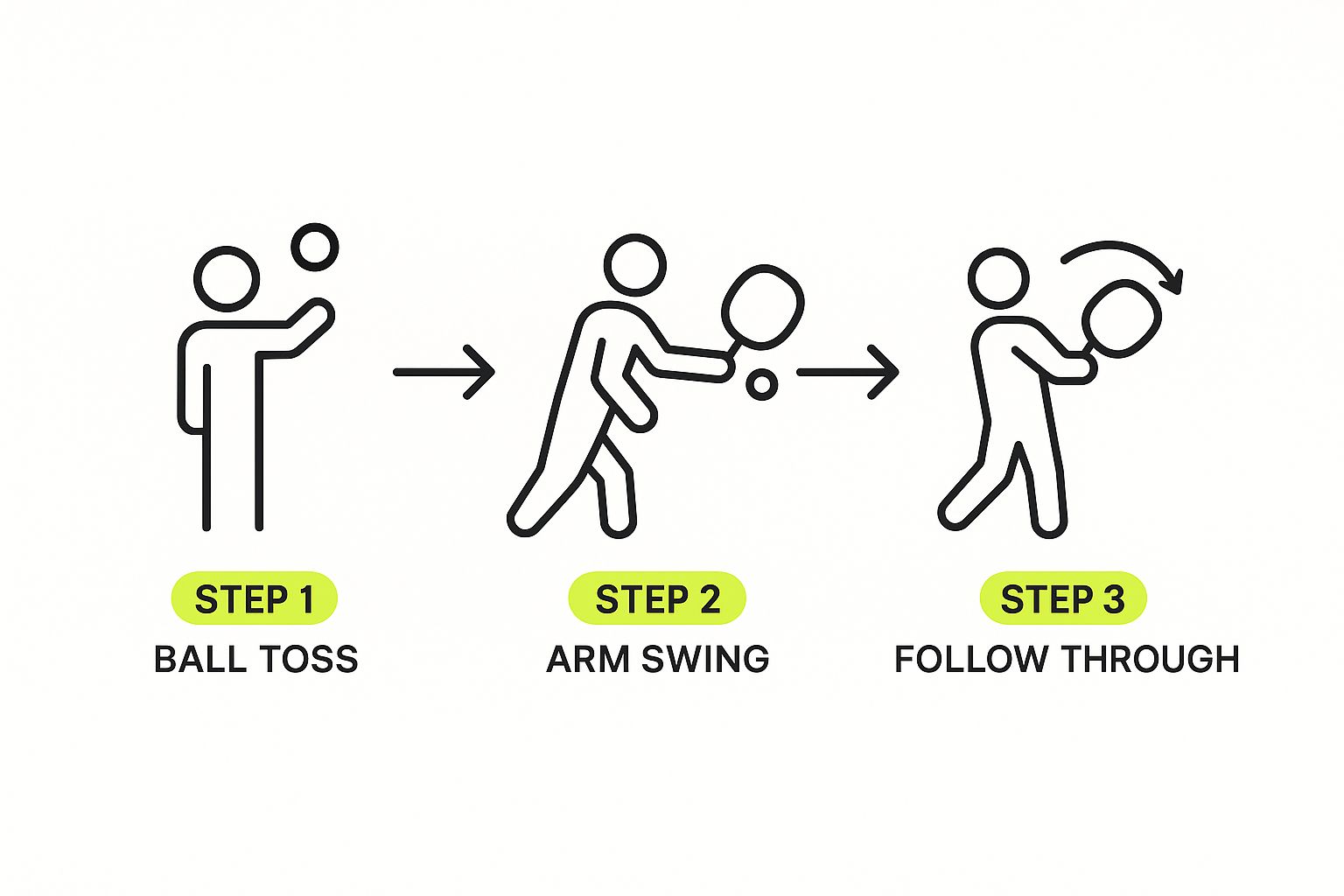 STEP 1
BALL TOSS

STEP 2
ARM SWING

STEP 3
FOLLOW THROUGH