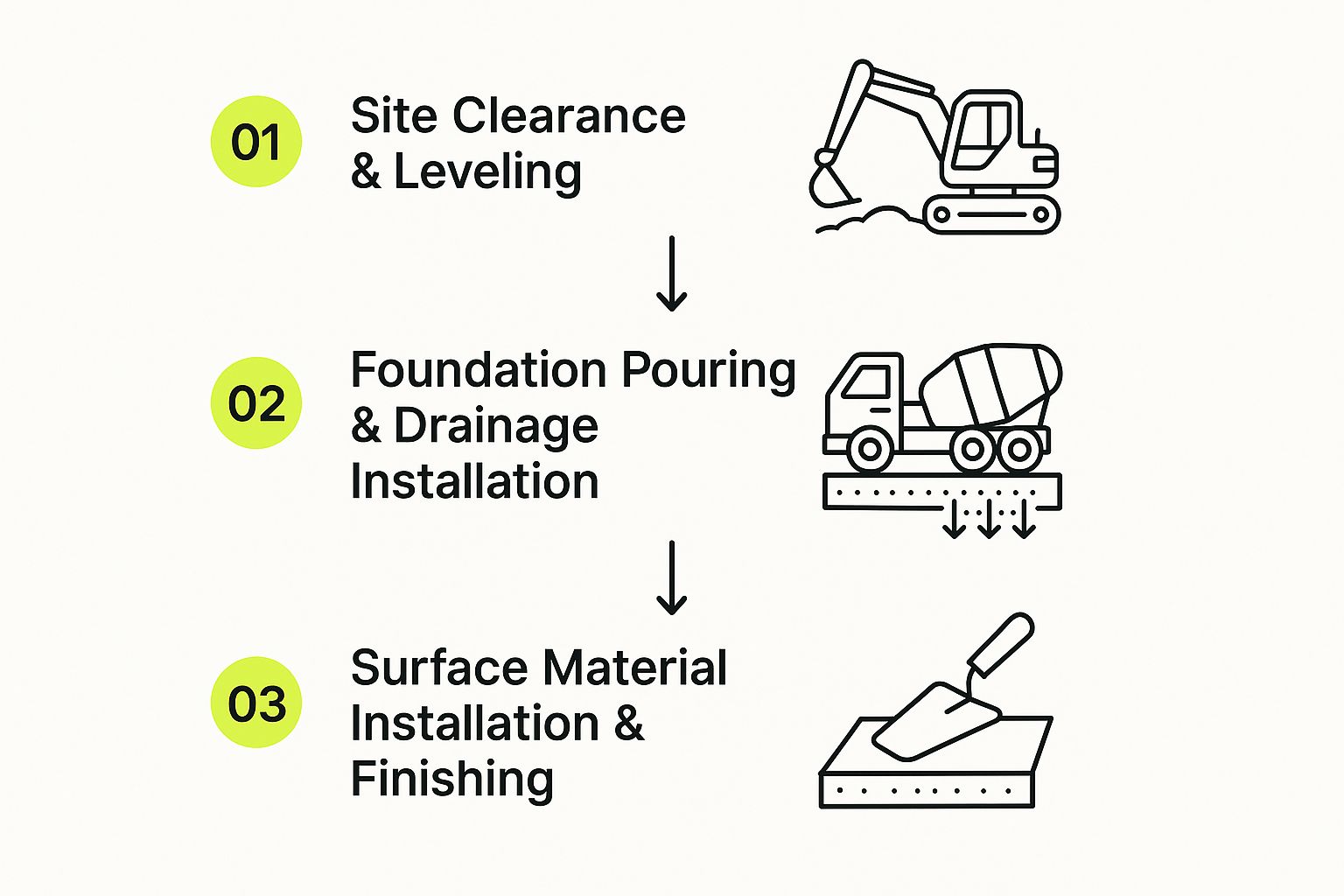 01

Site Clearance & Leveling

02

Foundation Pouring & Drainage Installation

03

Surface Material Installation & Finishing