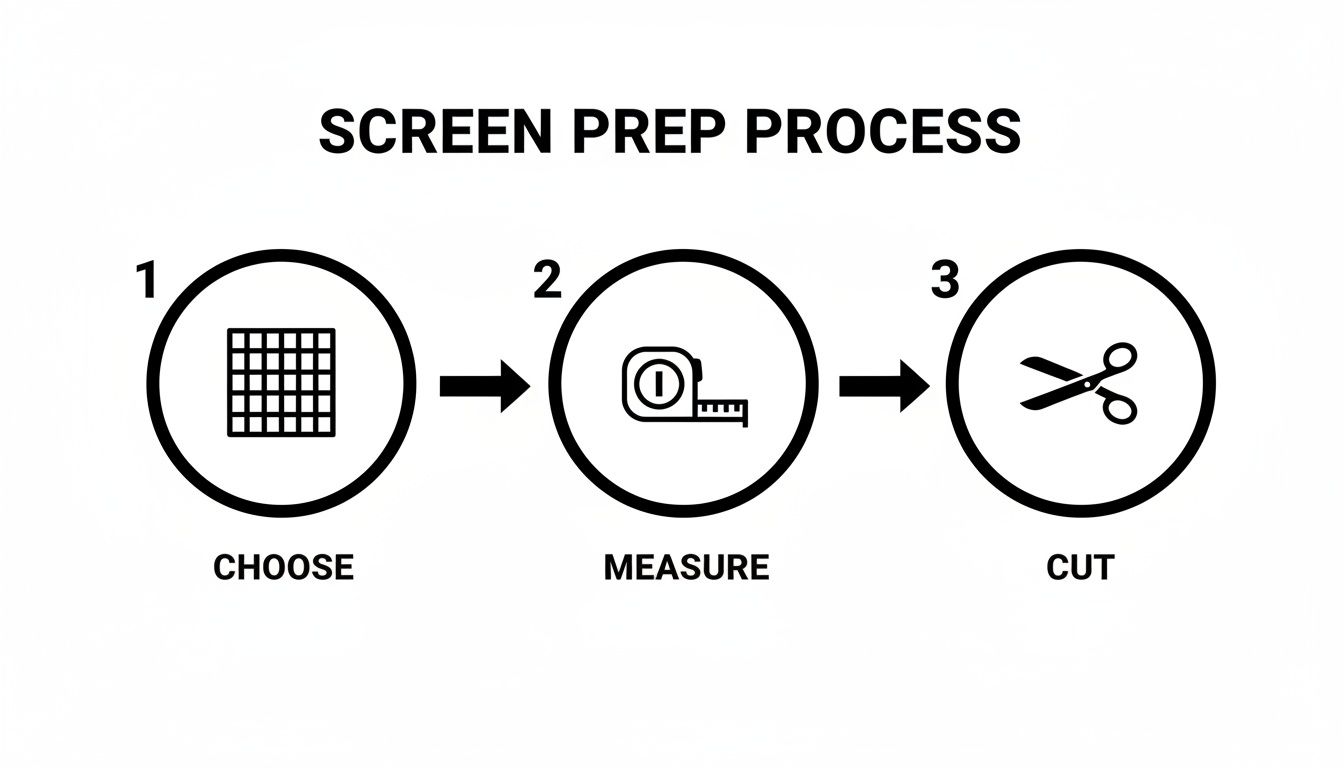 SCREEN PREP PROCESS

1

CHOOSE

2

MEASURE

3

CUT