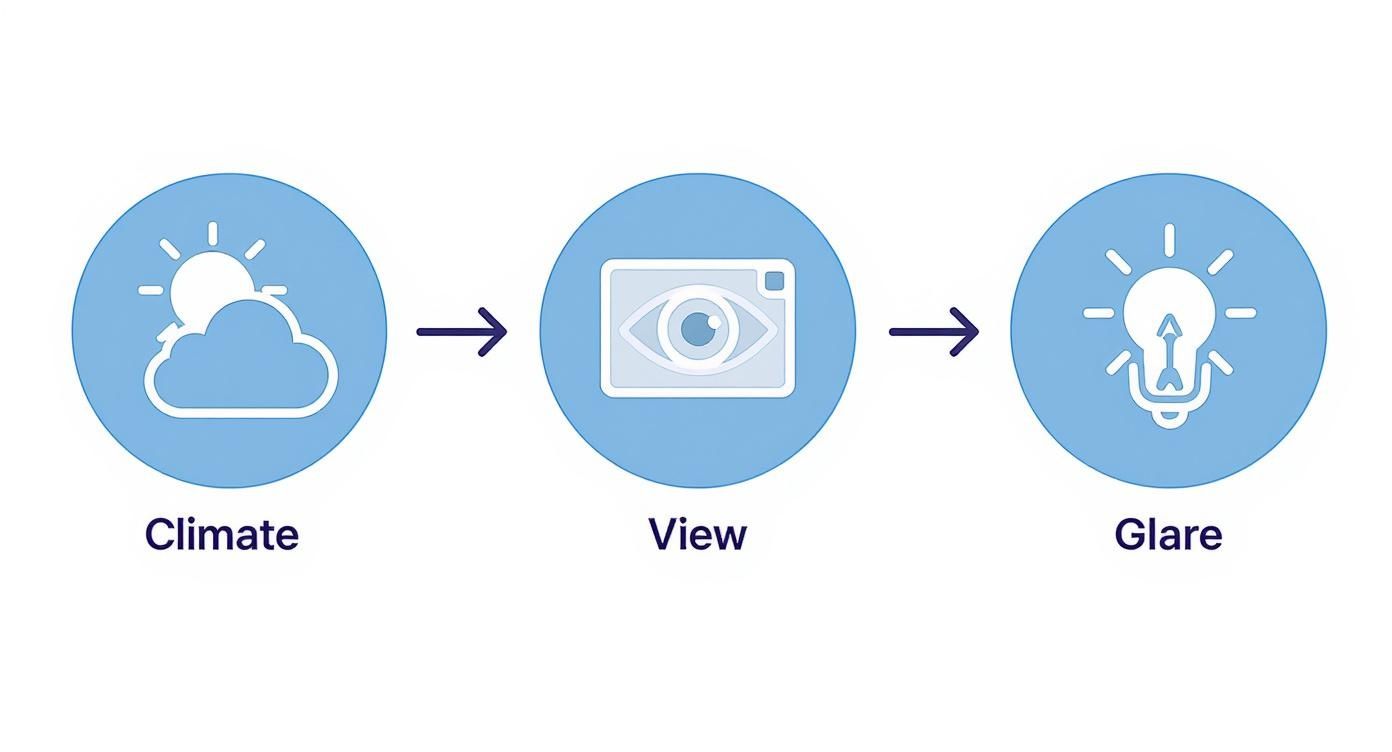 Climate

View

Glare