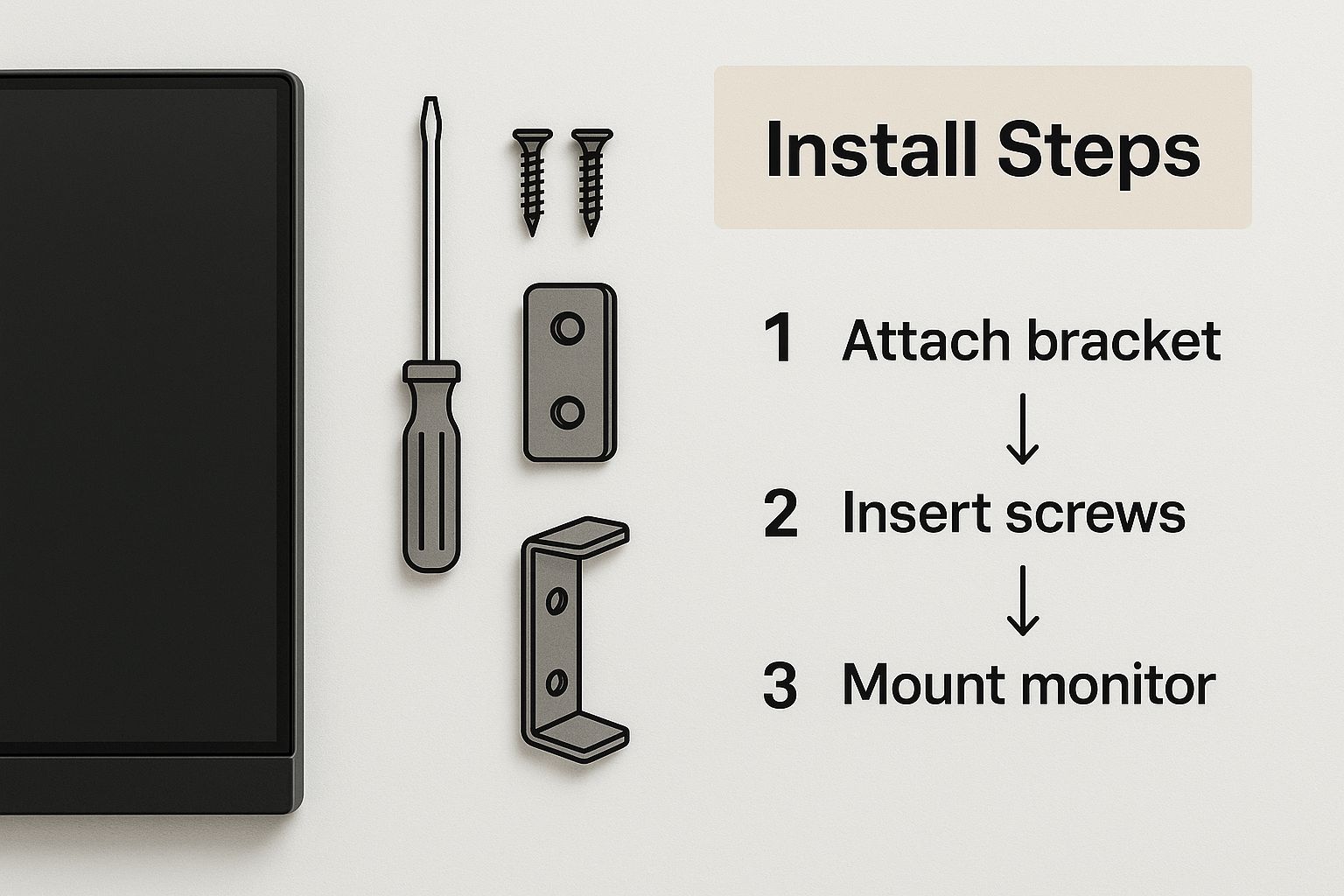 Install Steps

1 Attach bracket

↓

2 Insert screws

↓

3 Mount monitor