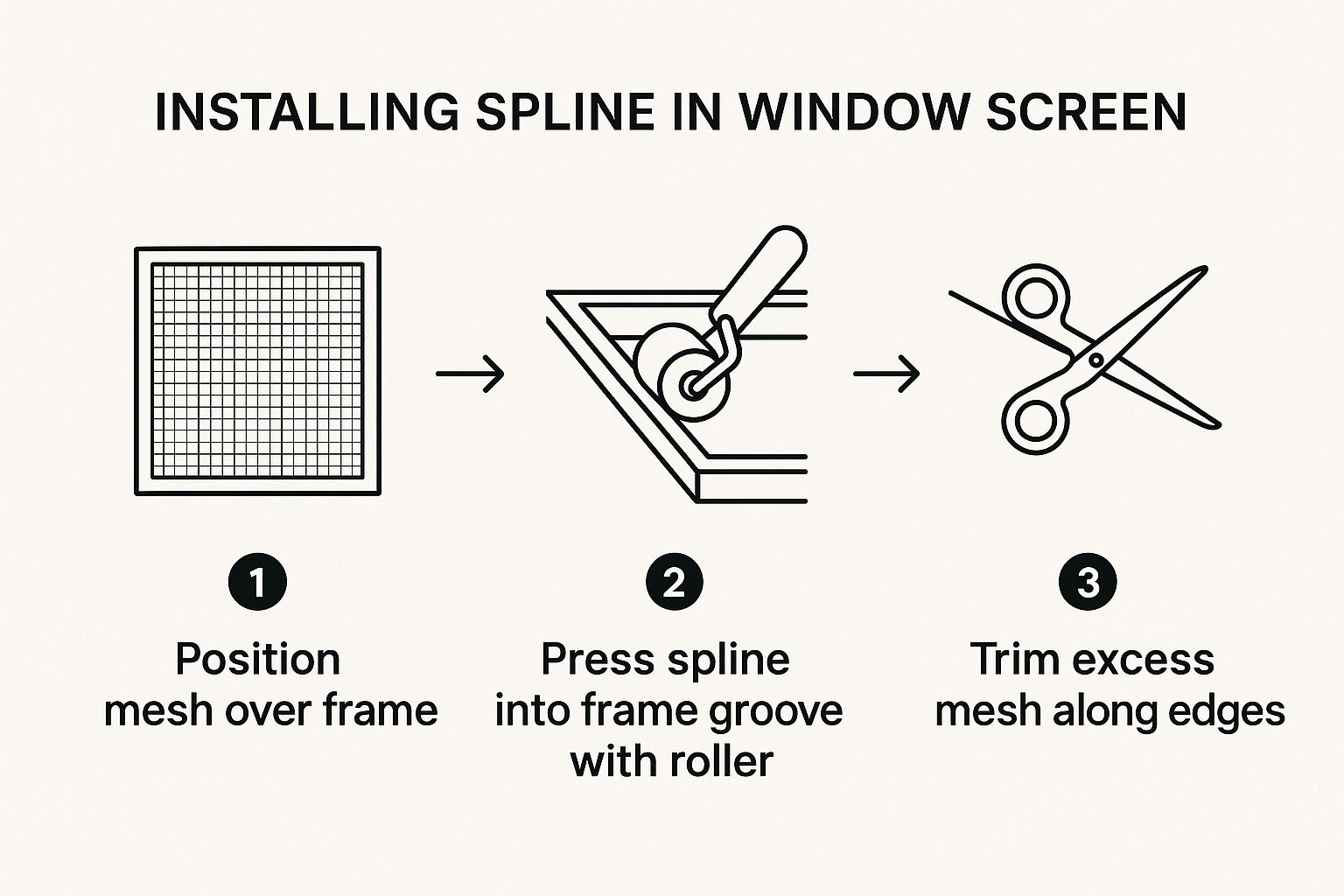 INSTALLING SPLINE IN WINDOW SCREEN

1
Position mesh over frame

2
Press spline into frame groove with roller

3
Trim excess mesh along edges