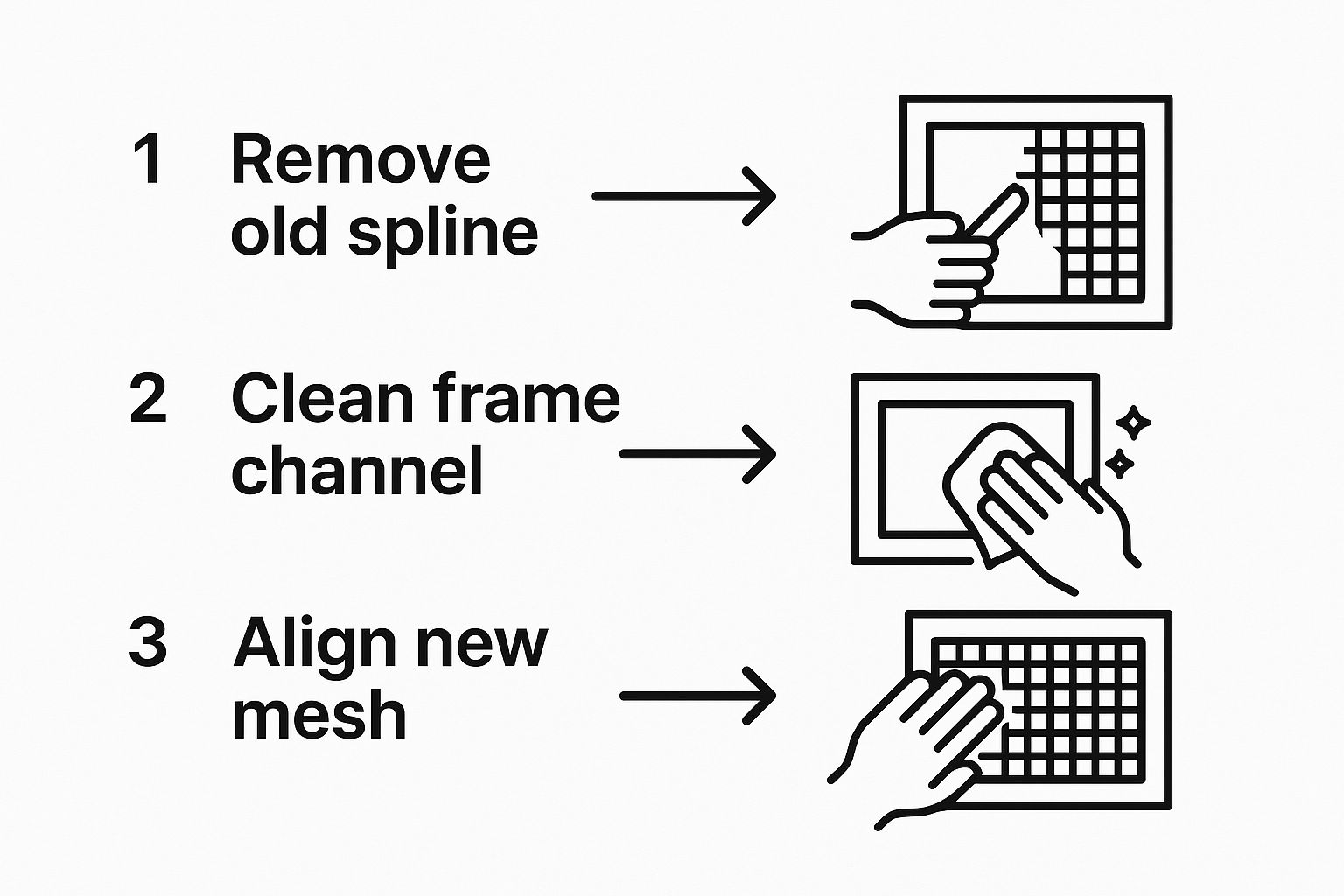 1 Remove old spline

2 Clean frame channel

3 Align new mesh