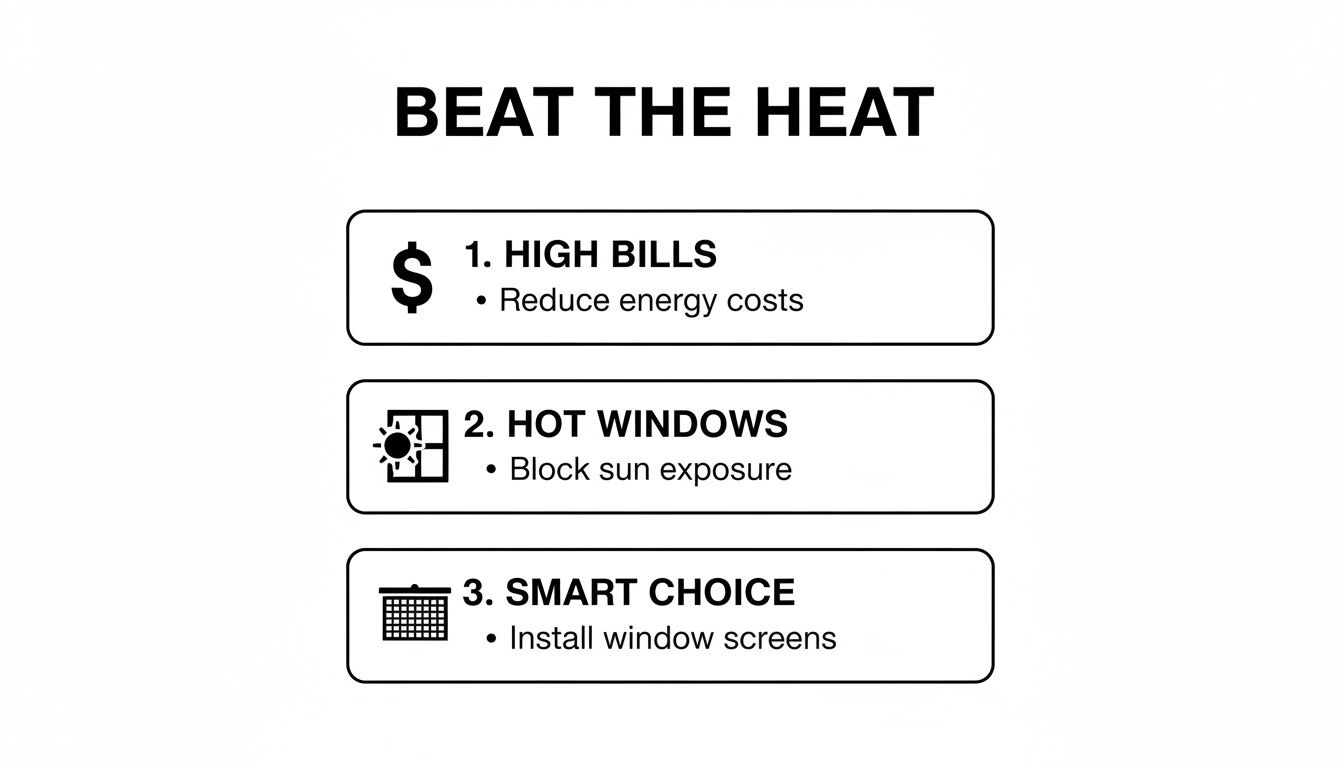 BEAT THE HEAT

$ 1. HIGH BILLS
• Reduce energy costs

2. HOT WINDOWS
• Block sun exposure

3. SMART CHOICE
• Install window screens