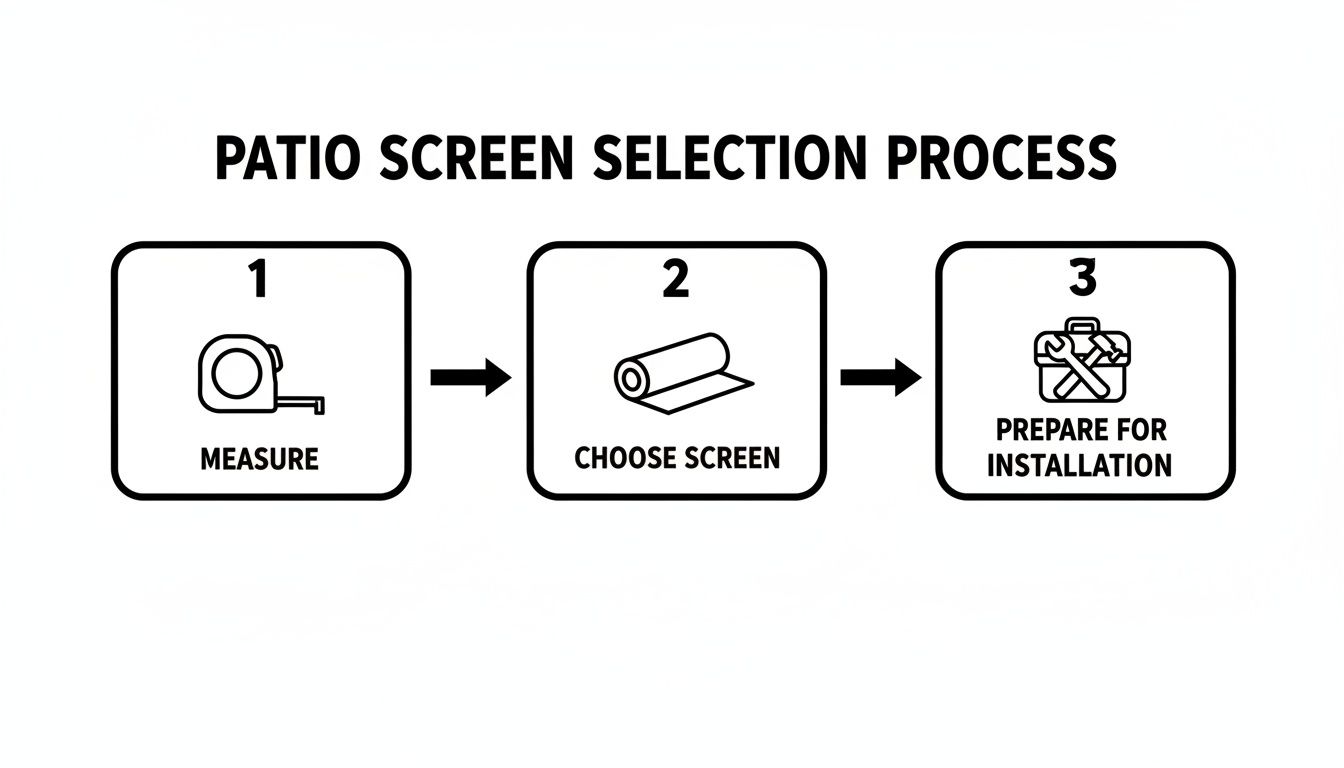 PATIO SCREEN SELECTION PROCESS

1
MEASURE

2
CHOOSE SCREEN

3
PREPARE FOR INSTALLATION