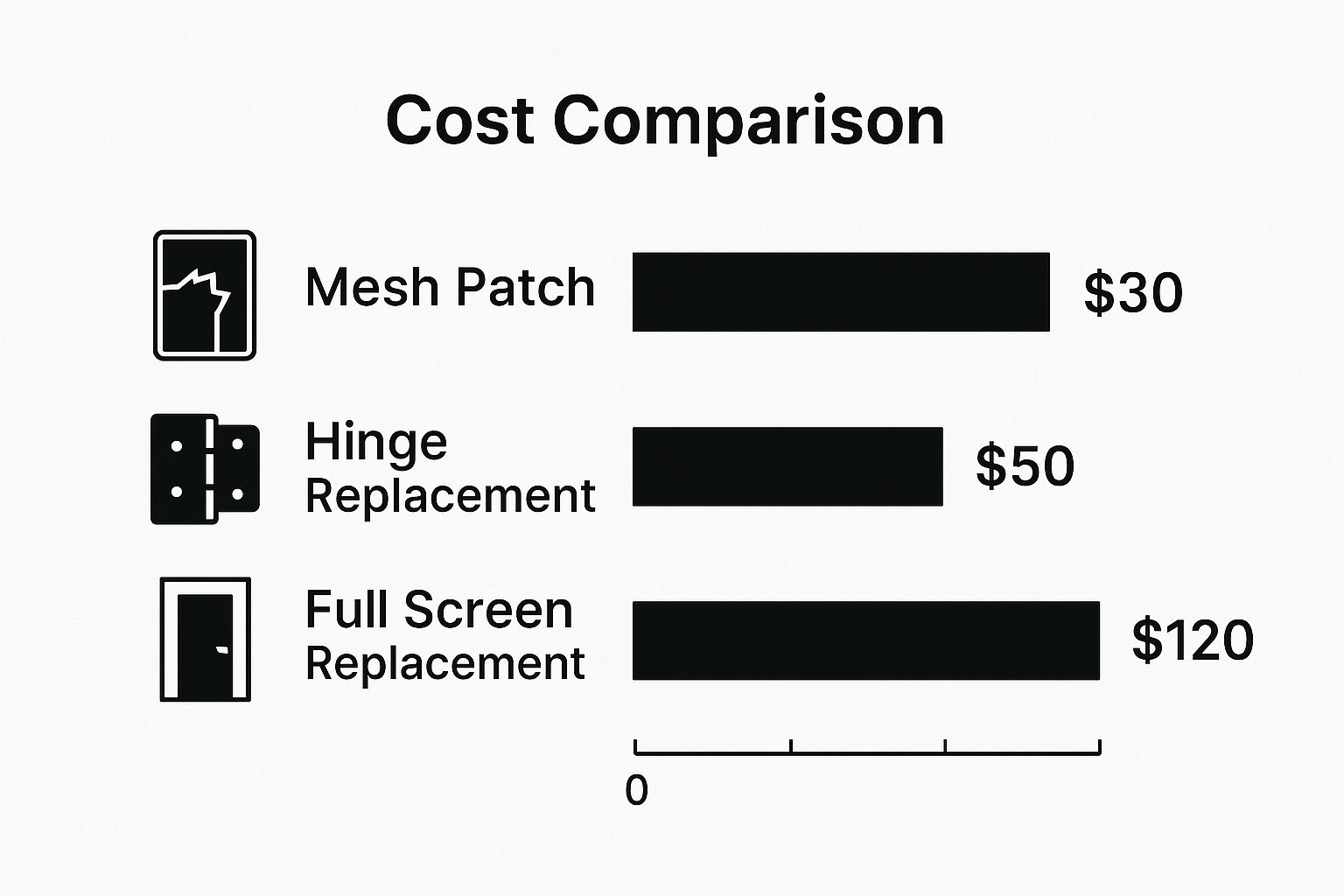 Cost Comparison

Mesh Patch $30

Hinge Replacement $50

Full Screen Replacement $120

0