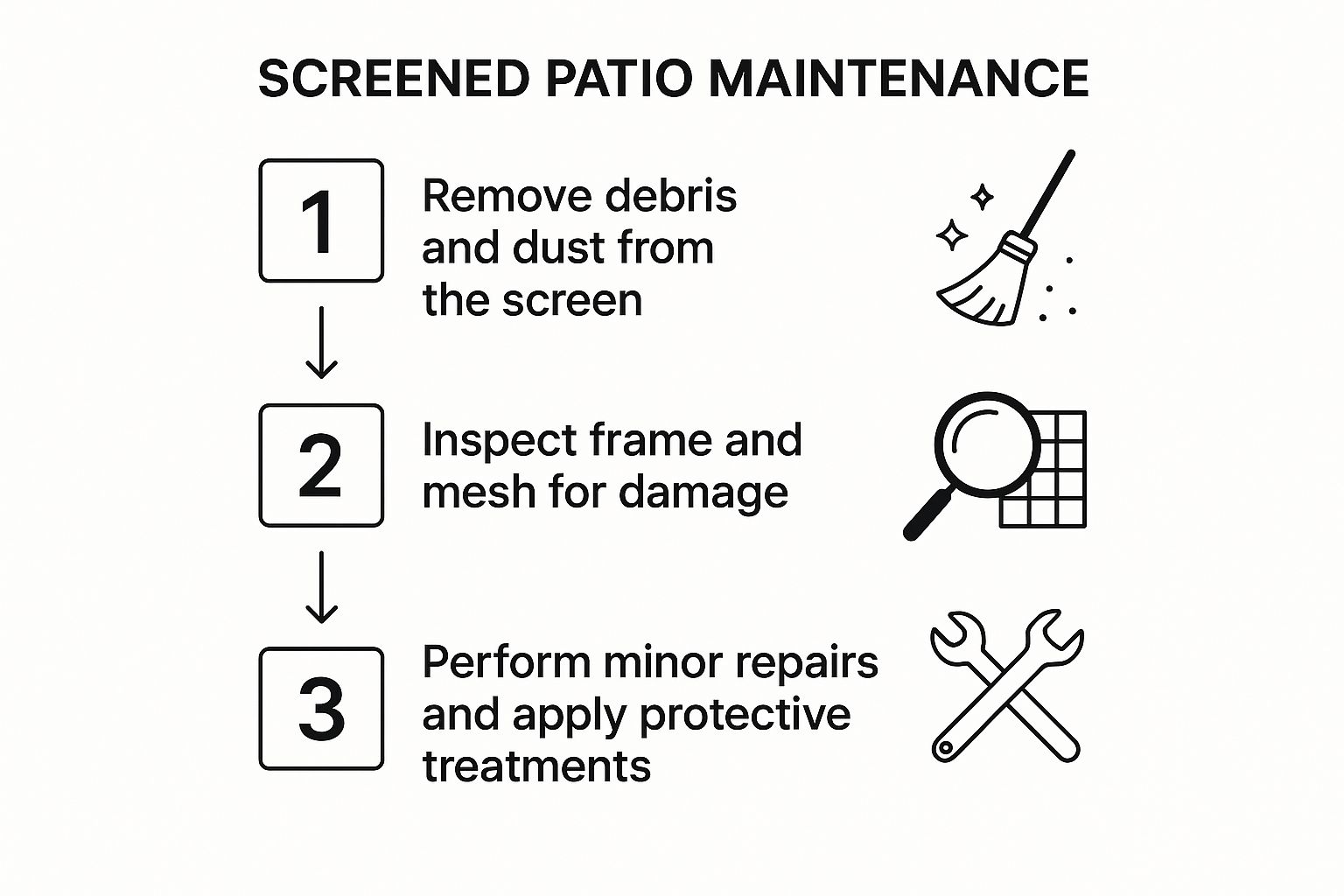 SCREENED PATIO MAINTENANCE

1

Remove debris and dust from the screen

2

Inspect frame and mesh for damage

3

Perform minor repairs and apply protective treatments