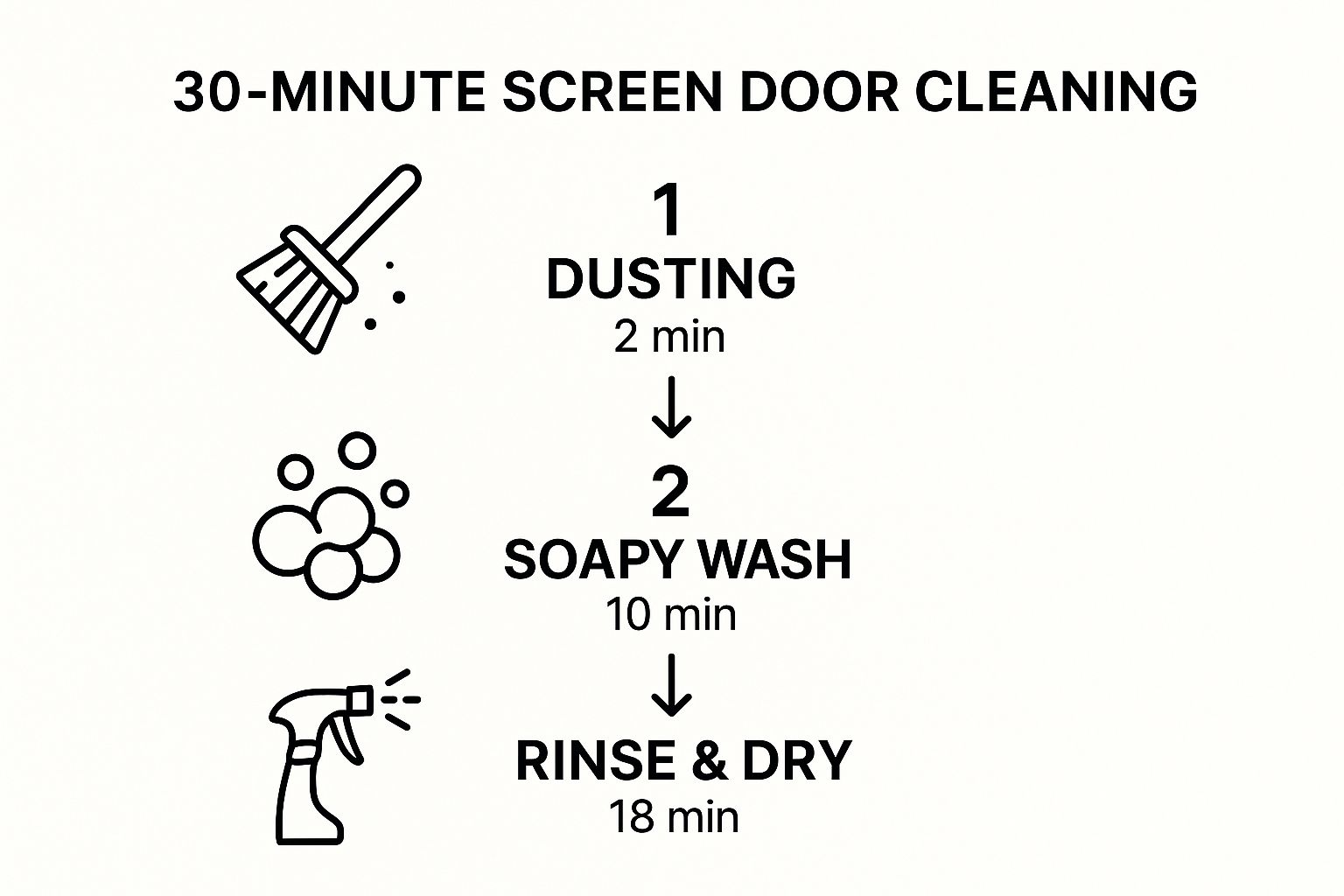 30-MINUTE SCREEN DOOR CLEANING

1
DUSTING
2 min

↓

2
SOAPY WASH
10 min

↓

RINSE & DRY
18 min