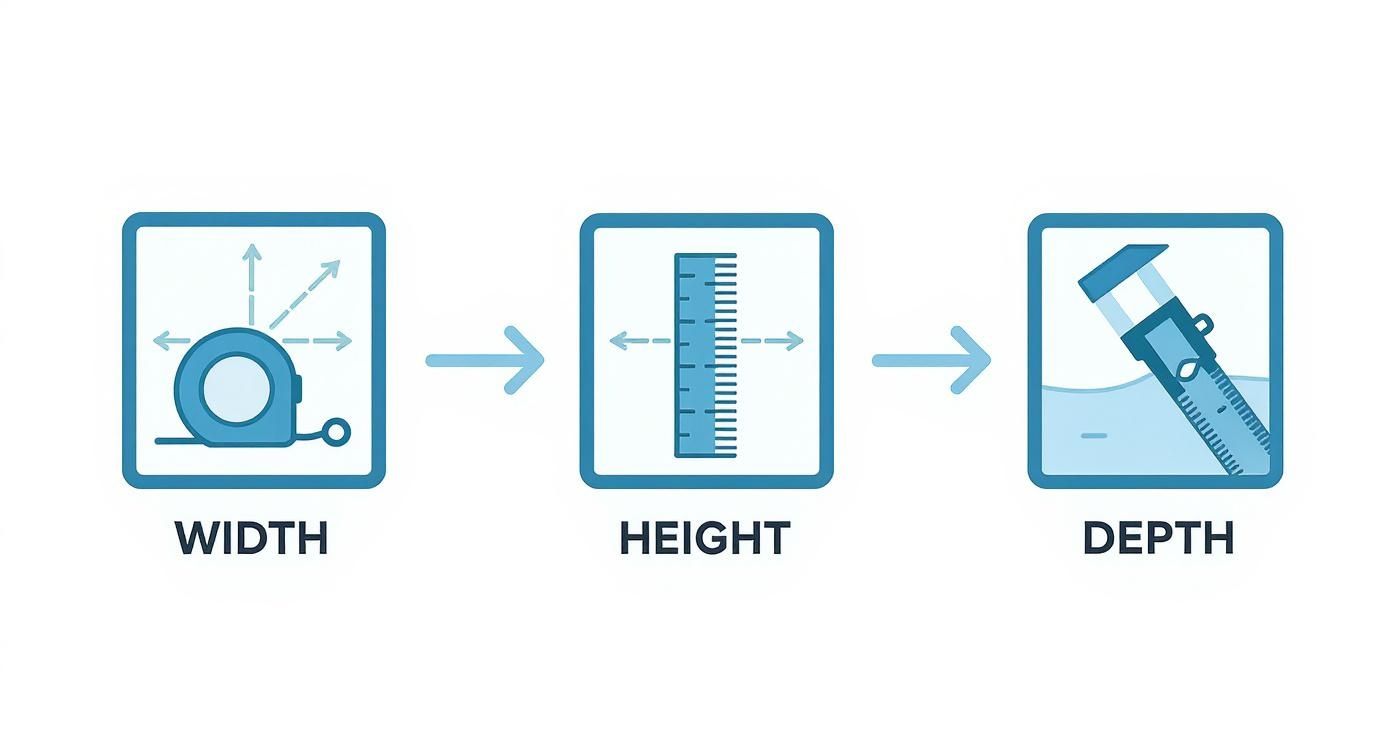 WIDTH

HEIGHT

DEPTH