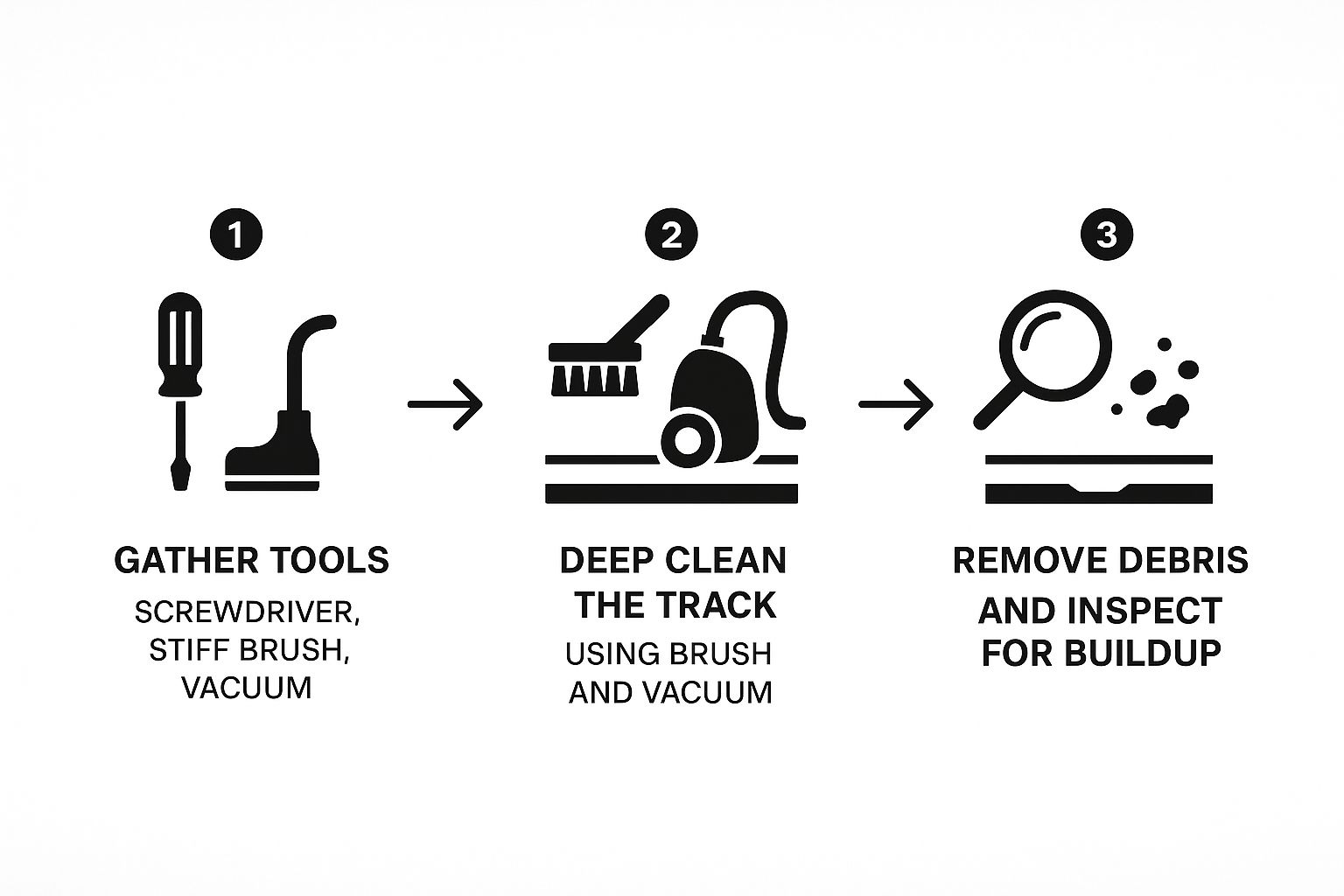 1

GATHER TOOLS

SCREWDRIVER, STIFF BRUSH, VACUUM

2

DEEP CLEAN THE TRACK

USING BRUSH AND VACUUM

3

REMOVE DEBRIS AND INSPECT FOR BUILDUP