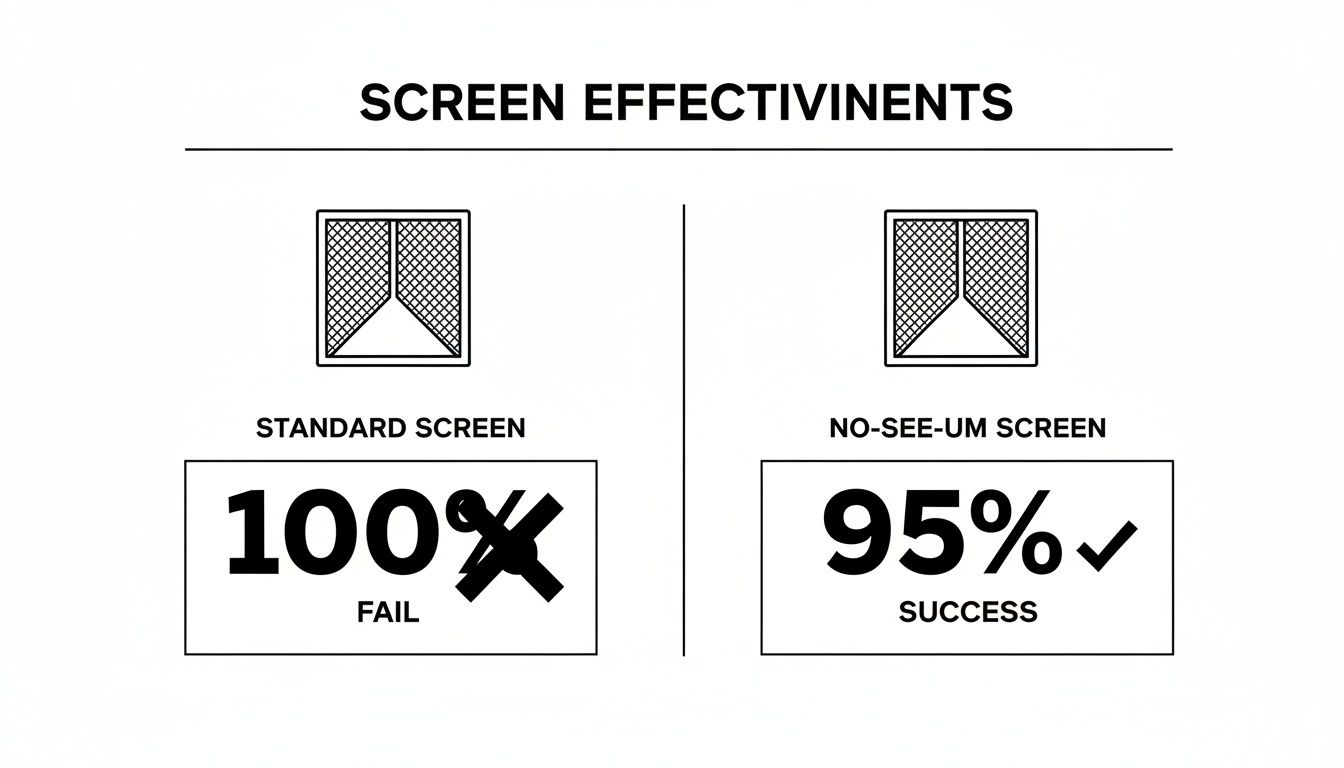 SCREEN EFFECTIVINENTS

STANDARD SCREEN

100%

FAIL

NO-SEE-UM SCREEN

95%

SUCCESS