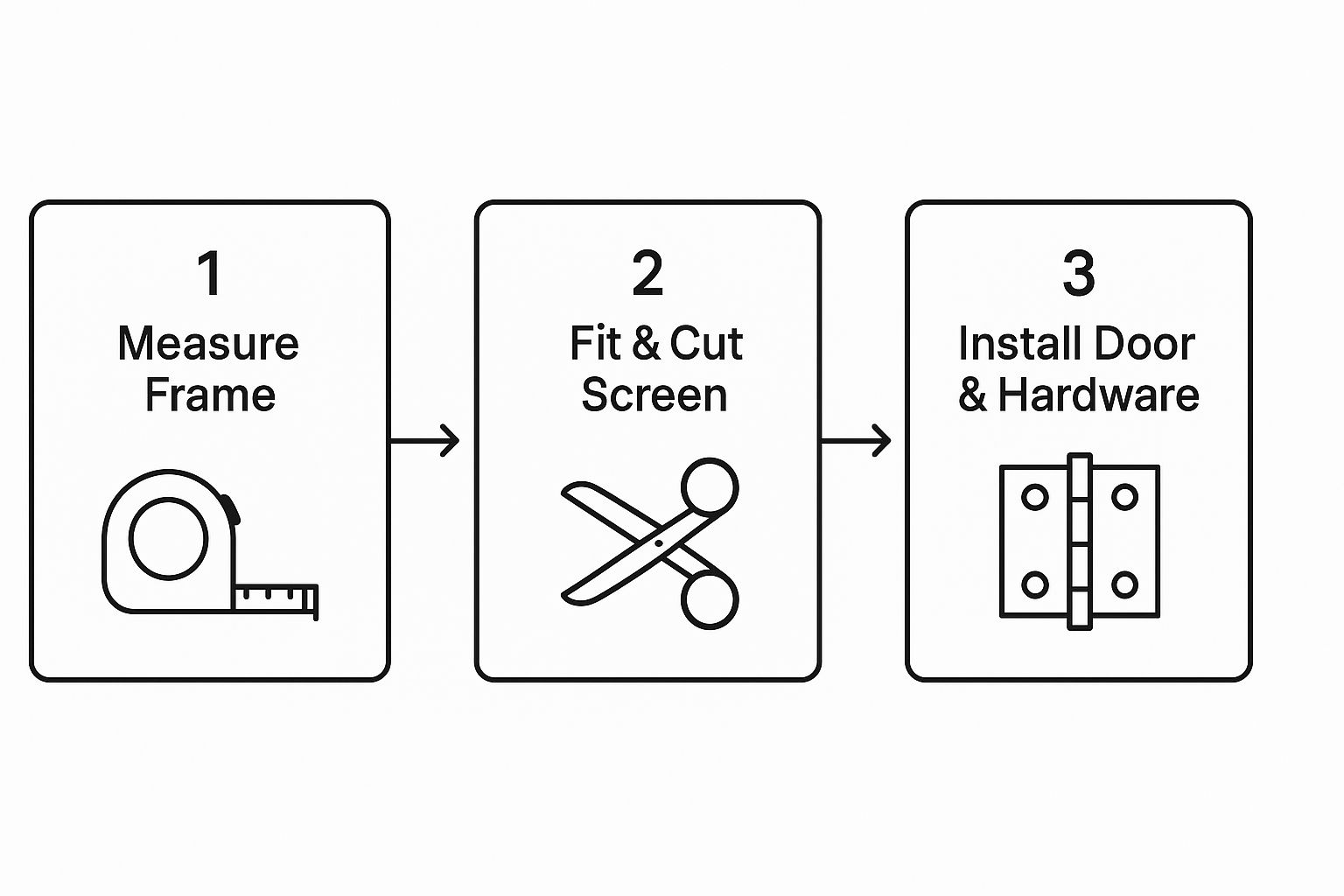 1
Measure Frame

2
Fit & Cut Screen

3
Install Door & Hardware