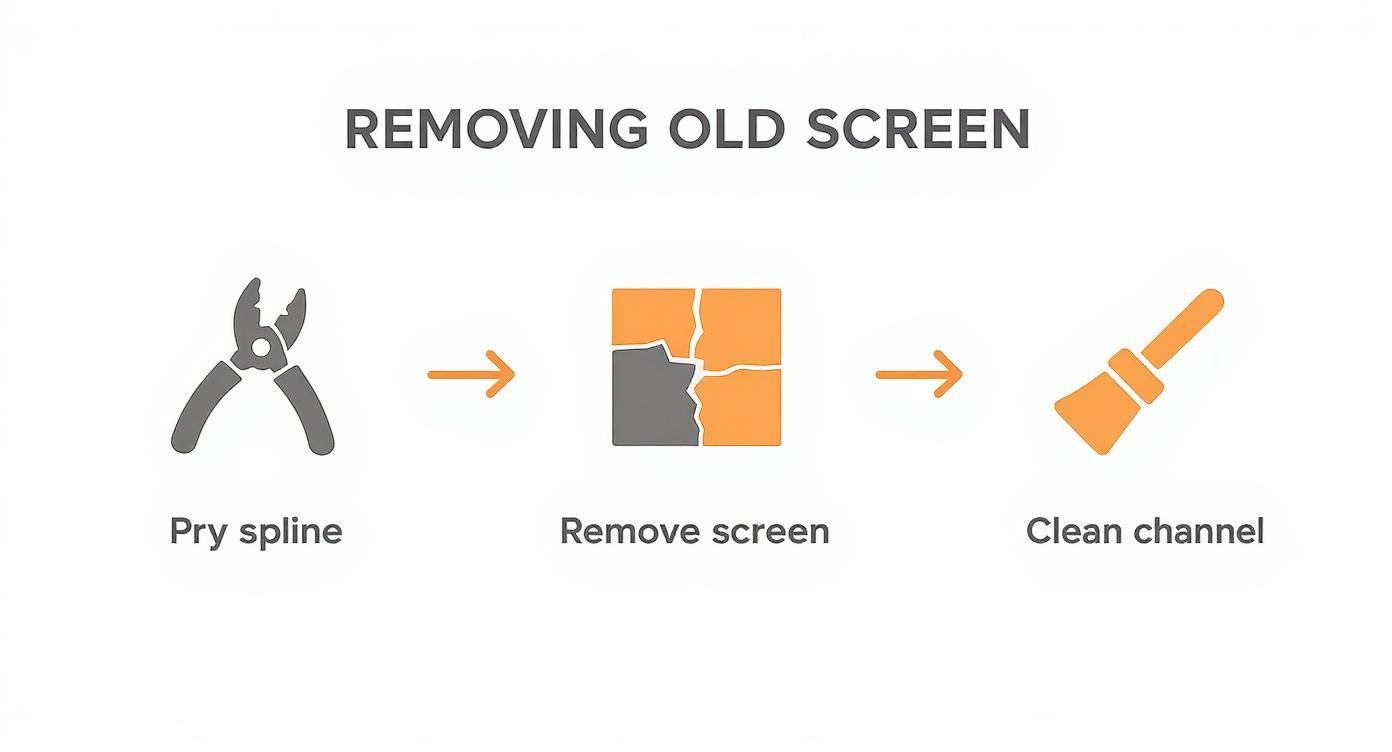 REMOVING OLD SCREEN

Pry spline

Remove screen

Clean channel