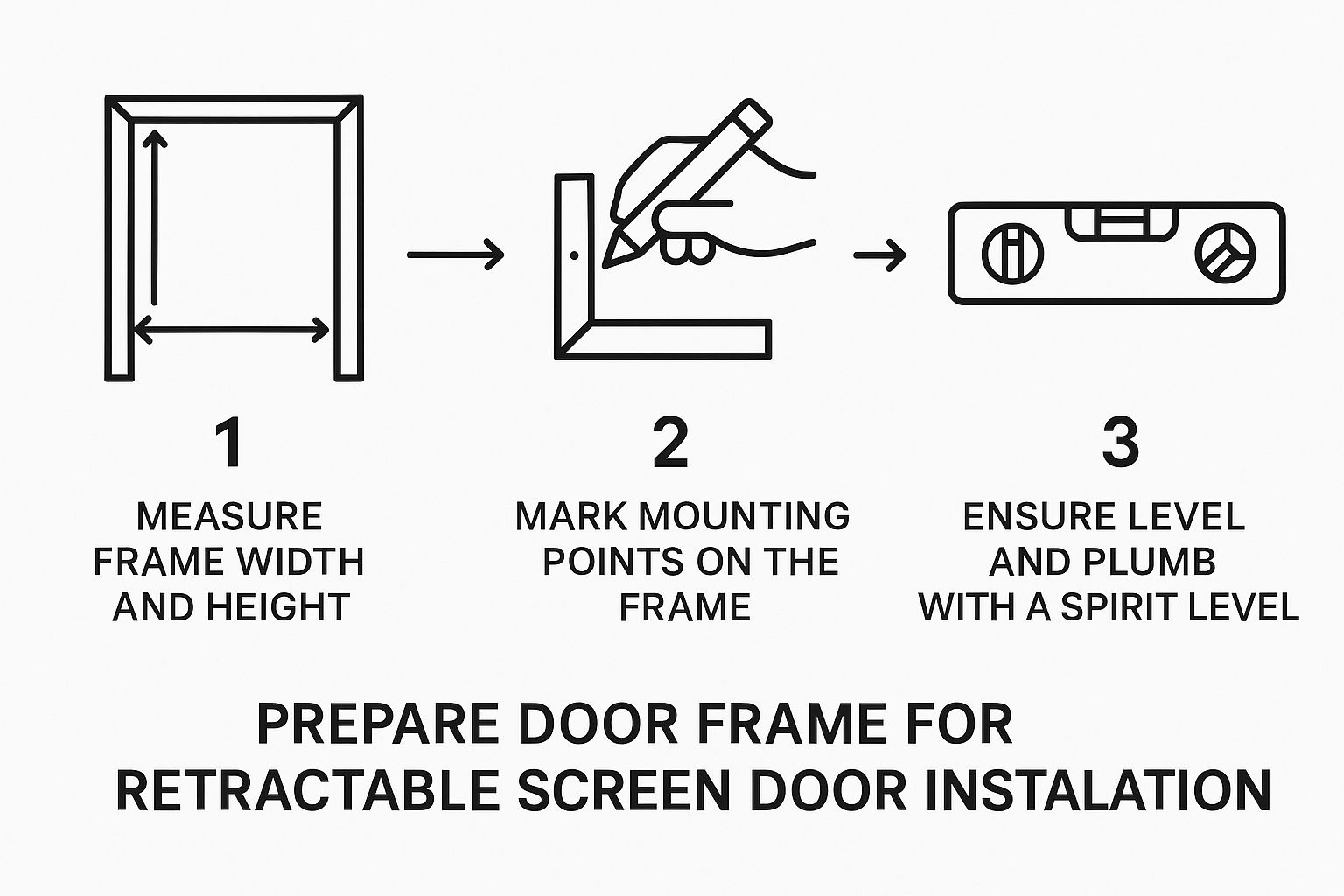 1
MEASURE FRAME WIDTH AND HEIGHT

2
MARK MOUNTING POINTS ON THE FRAME

3
ENSURE LEVEL AND PLUMB WITH A SPIRIT LEVEL

PREPARE DOOR FRAME FOR RETRACTABLE SCREEN DOOR INSTALATION