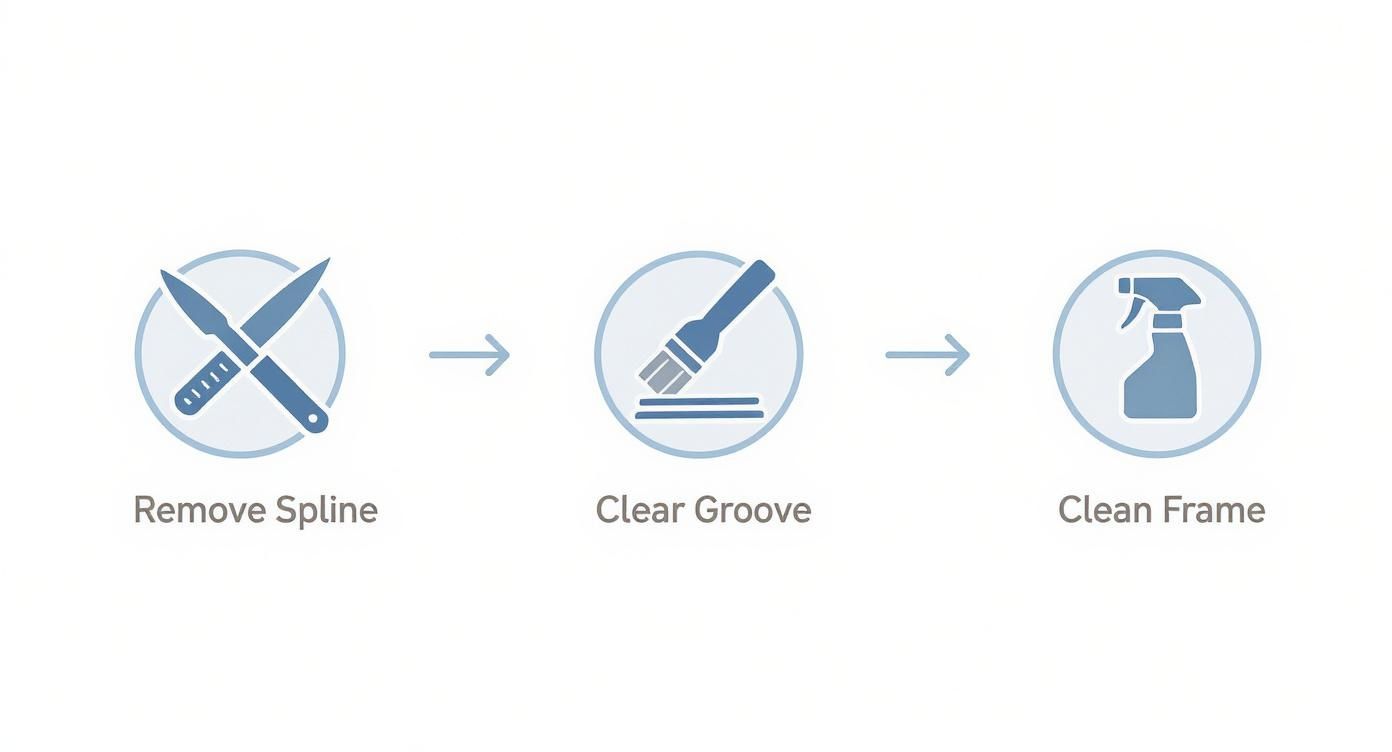 Remove Spline

Clear Groove

Clean Frame