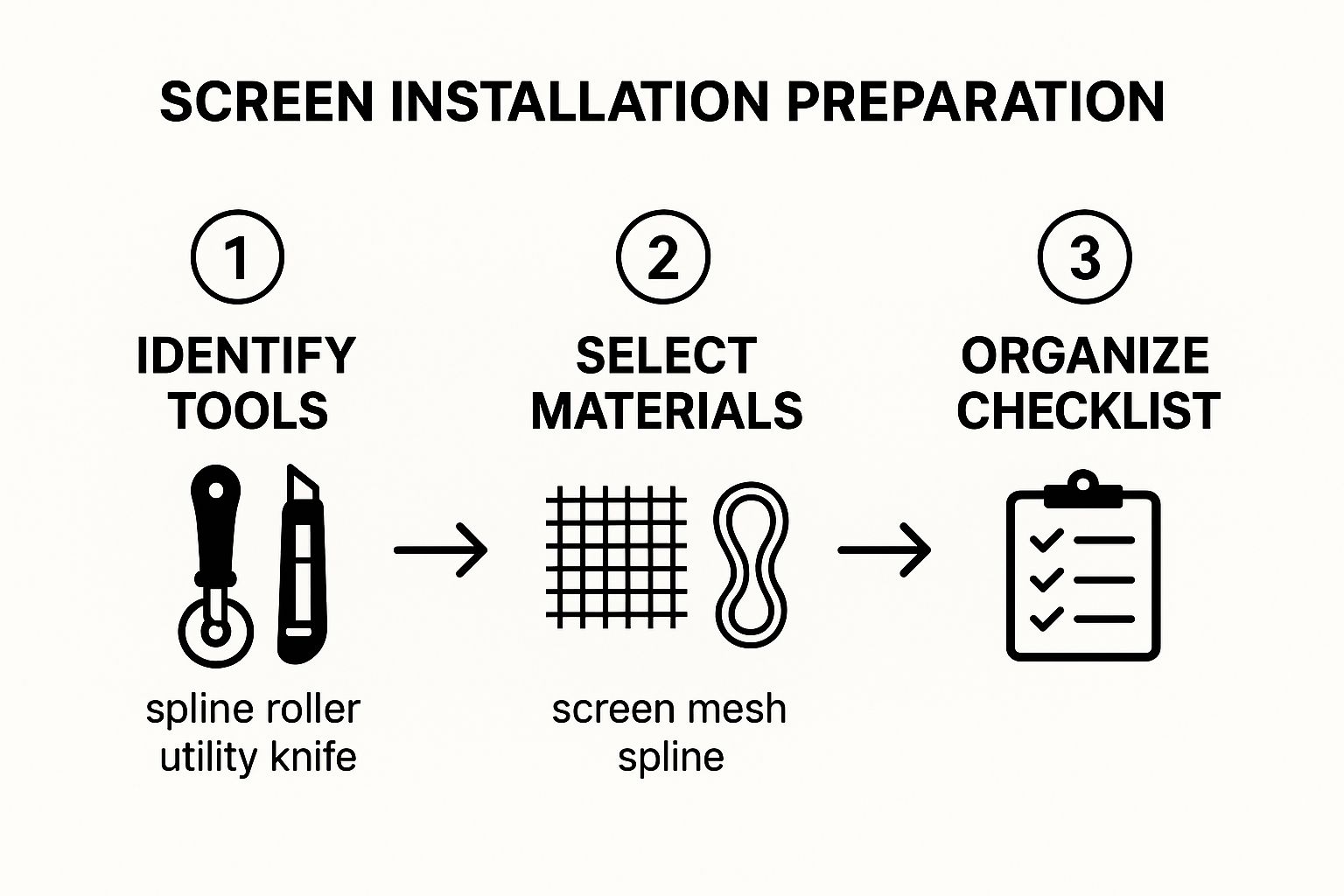 SCREEN INSTALLATION PREPARATION

1
IDENTIFY TOOLS
spline roller
utility knife

2
SELECT MATERIALS
screen mesh
spline

3
ORGANIZE CHECKLIST