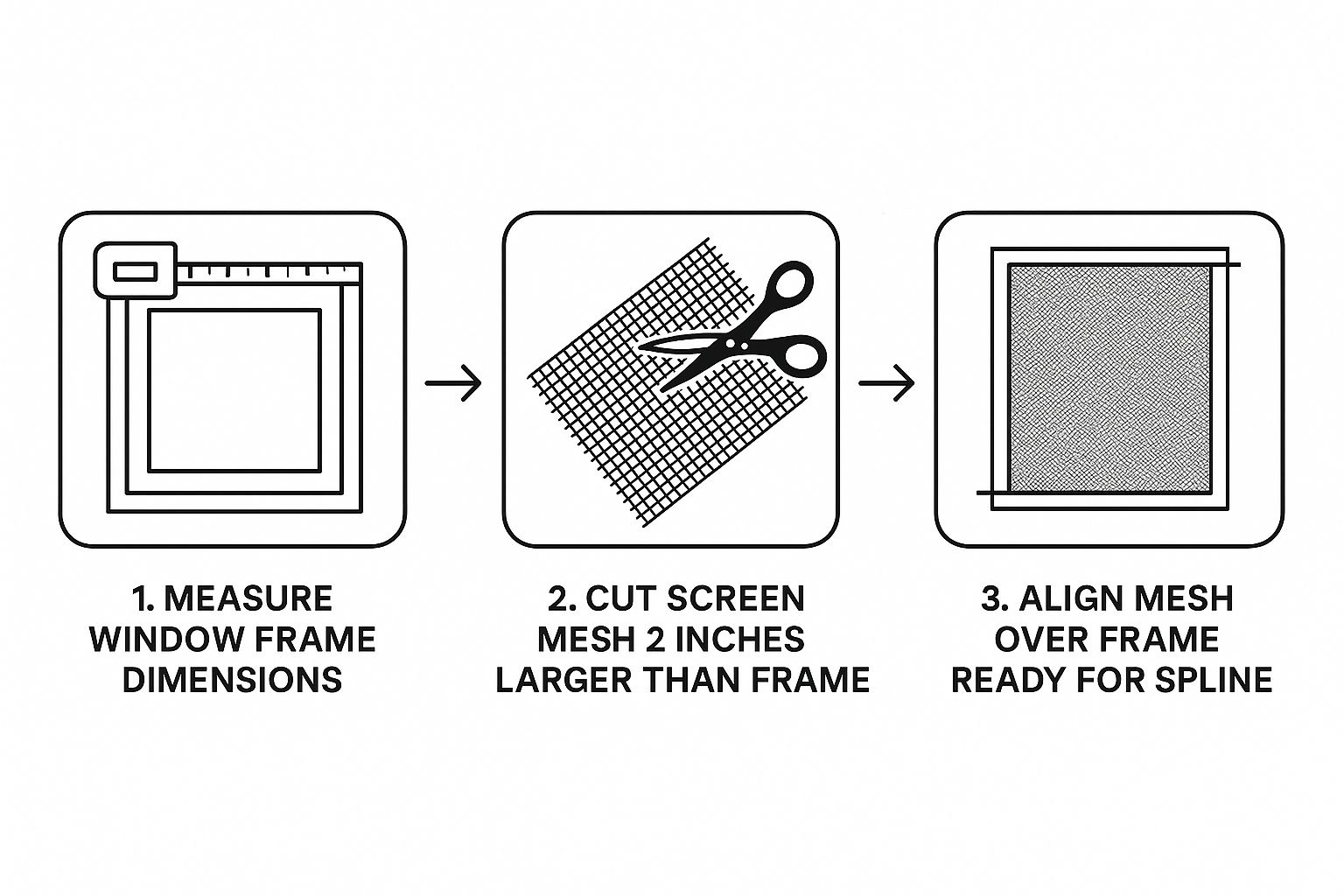 1. MEASURE WINDOW FRAME DIMENSIONS

2. CUT SCREEN MESH 2 INCHES LARGER THAN FRAME

3. ALIGN MESH OVER FRAME READY FOR SPLINE