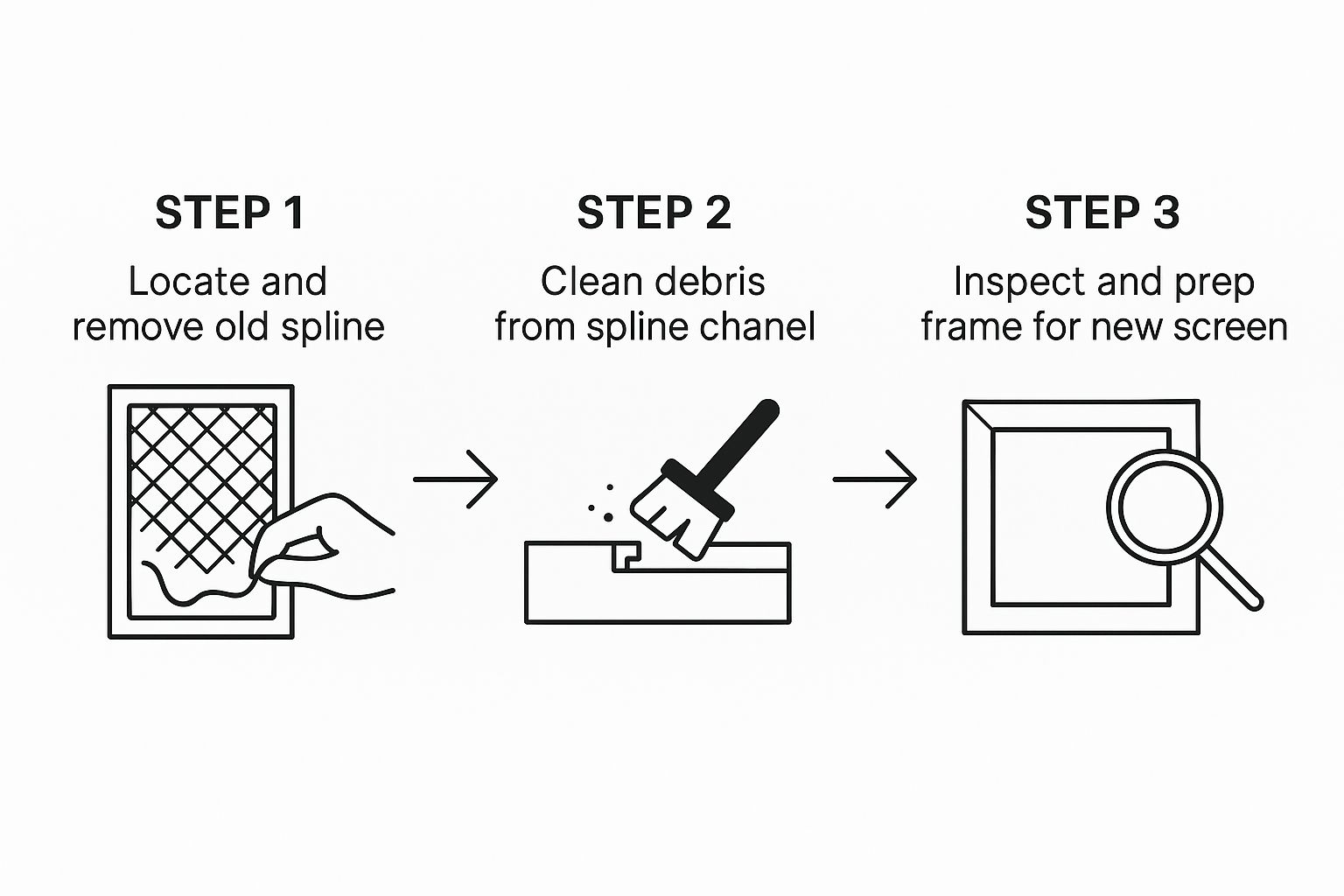 STEP 1
Locate and remove old spline

STEP 2
Clean debris from spline chanel

STEP 3
Inspect and prep frame for new screen