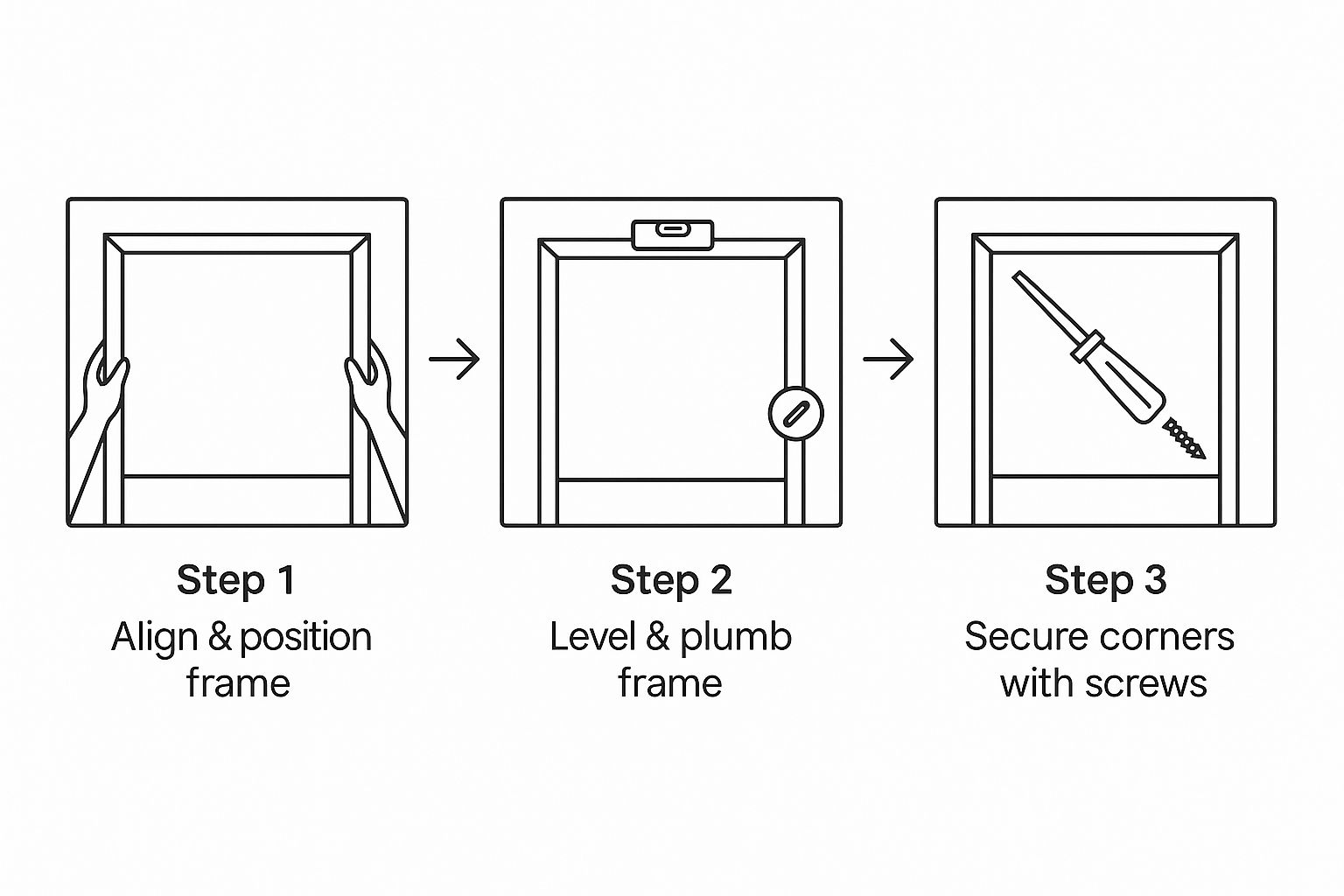 Step 1
Align & position frame

Step 2
Level & plumb frame

Step 3
Secure corners with screws