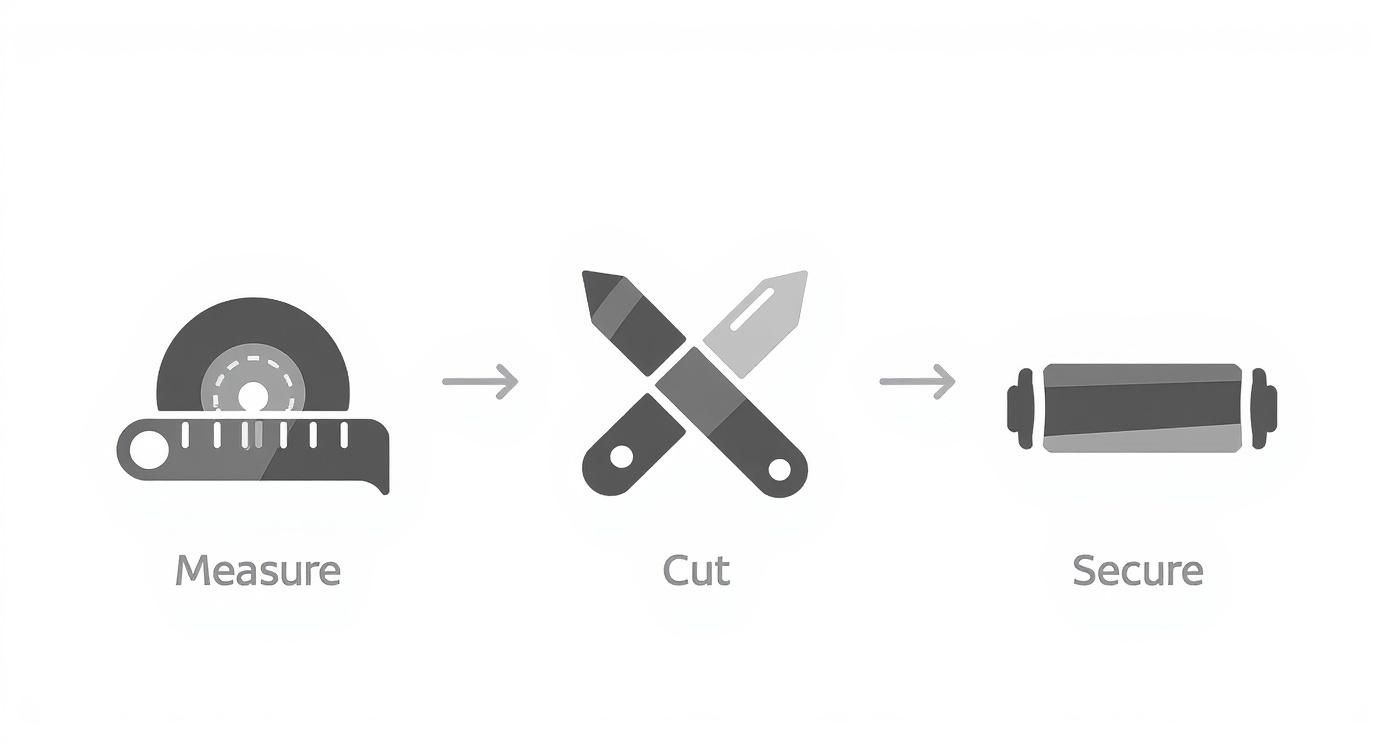 Measure

Cut

Secure