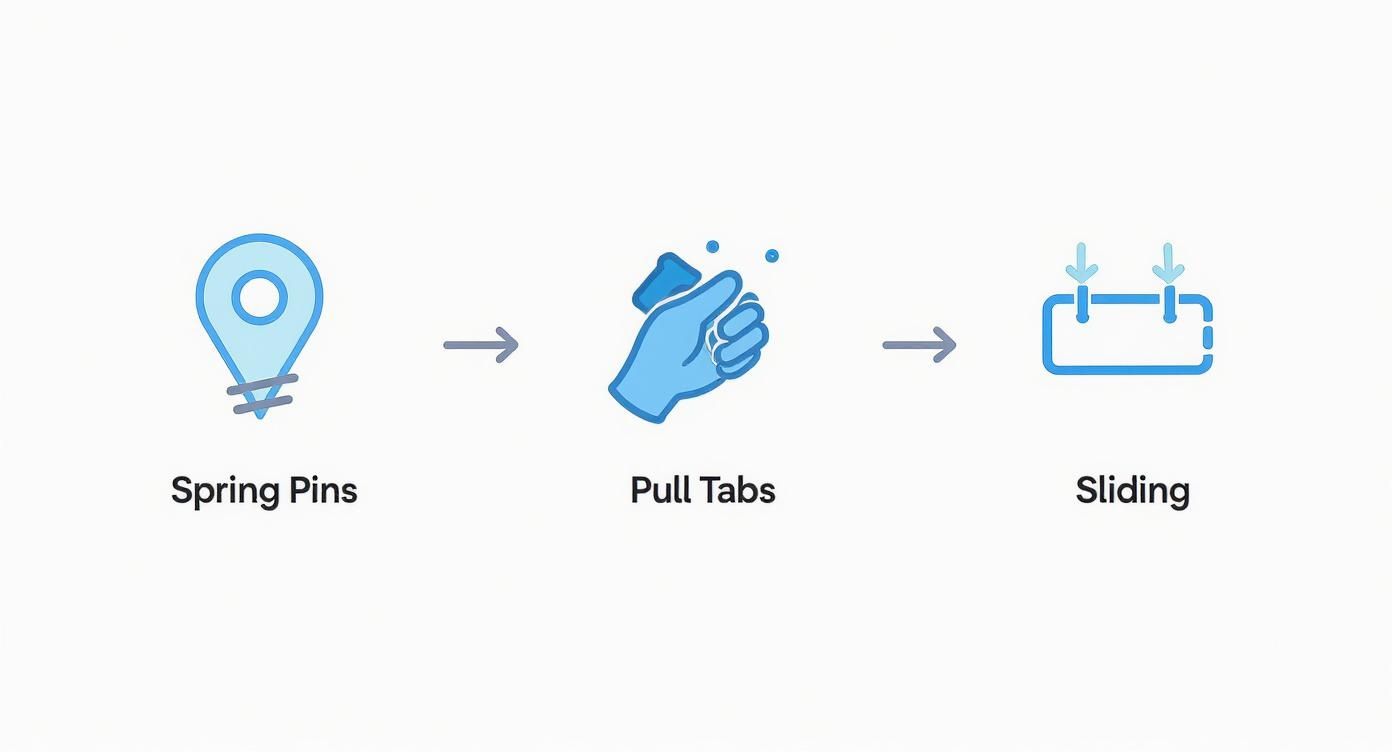 Spring Pins

Pull Tabs

Sliding