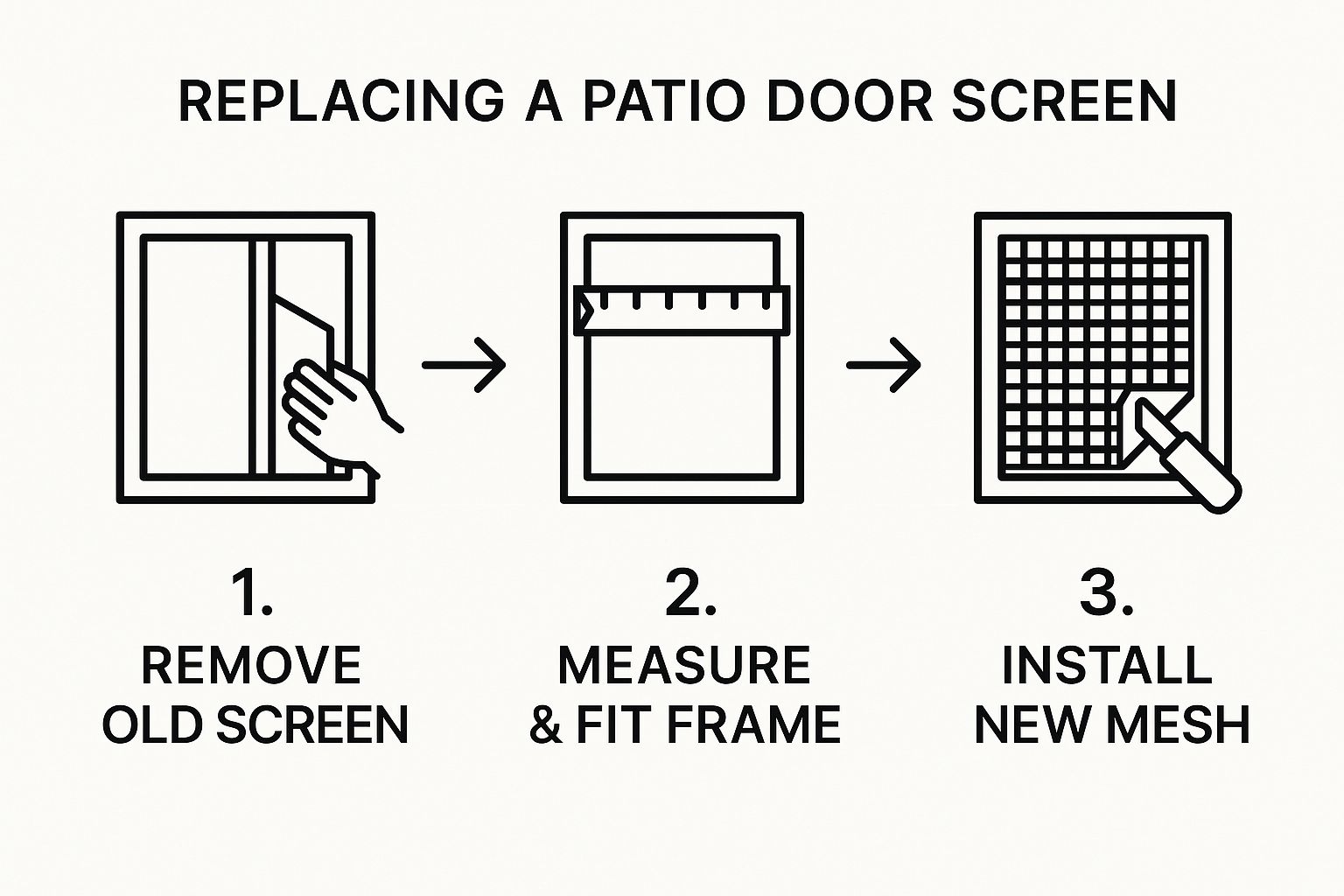 REPLACING A PATIO DOOR SCREEN

1.
REMOVE OLD SCREEN

2.
MEASURE & FIT FRAME

3.
INSTALL NEW MESH