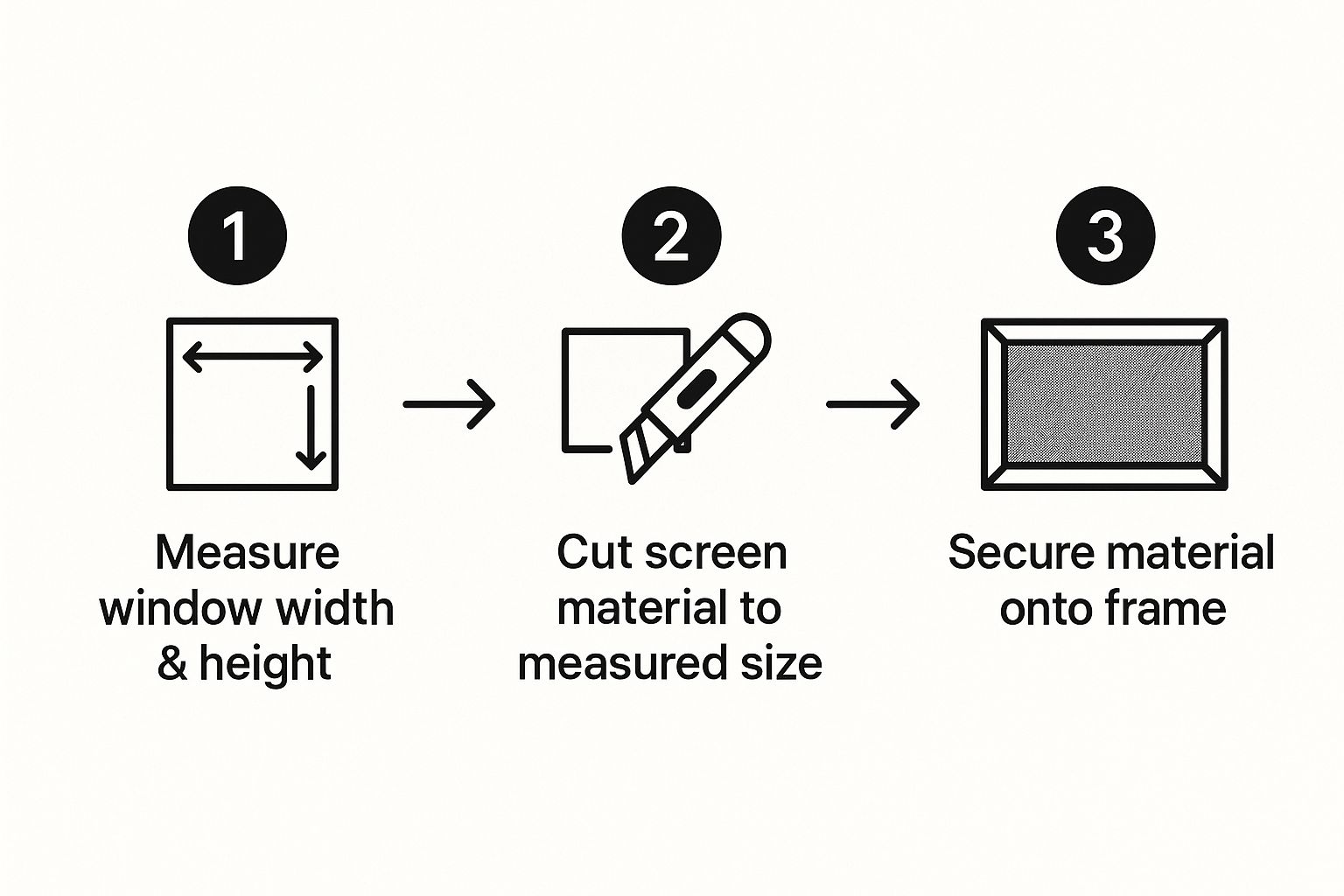 1

Measure window width & height

2

Cut screen material to measured size

3

Secure material onto frame