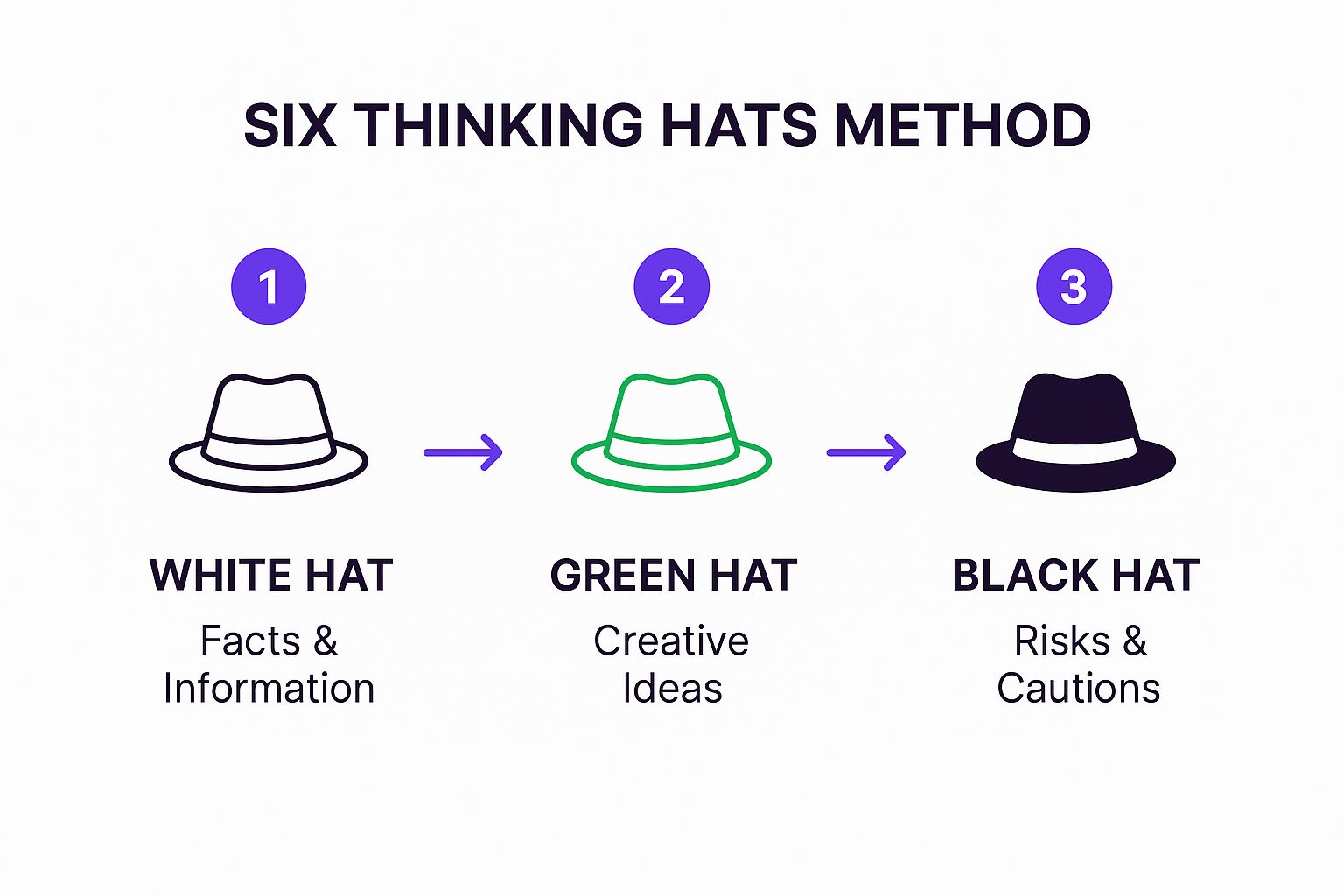 SIX THINKING HATS METHOD

1

WHITE HAT

Facts & Information

2

GREEN HAT

Creative Ideas

3

BLACK HAT

Risks & Cautions