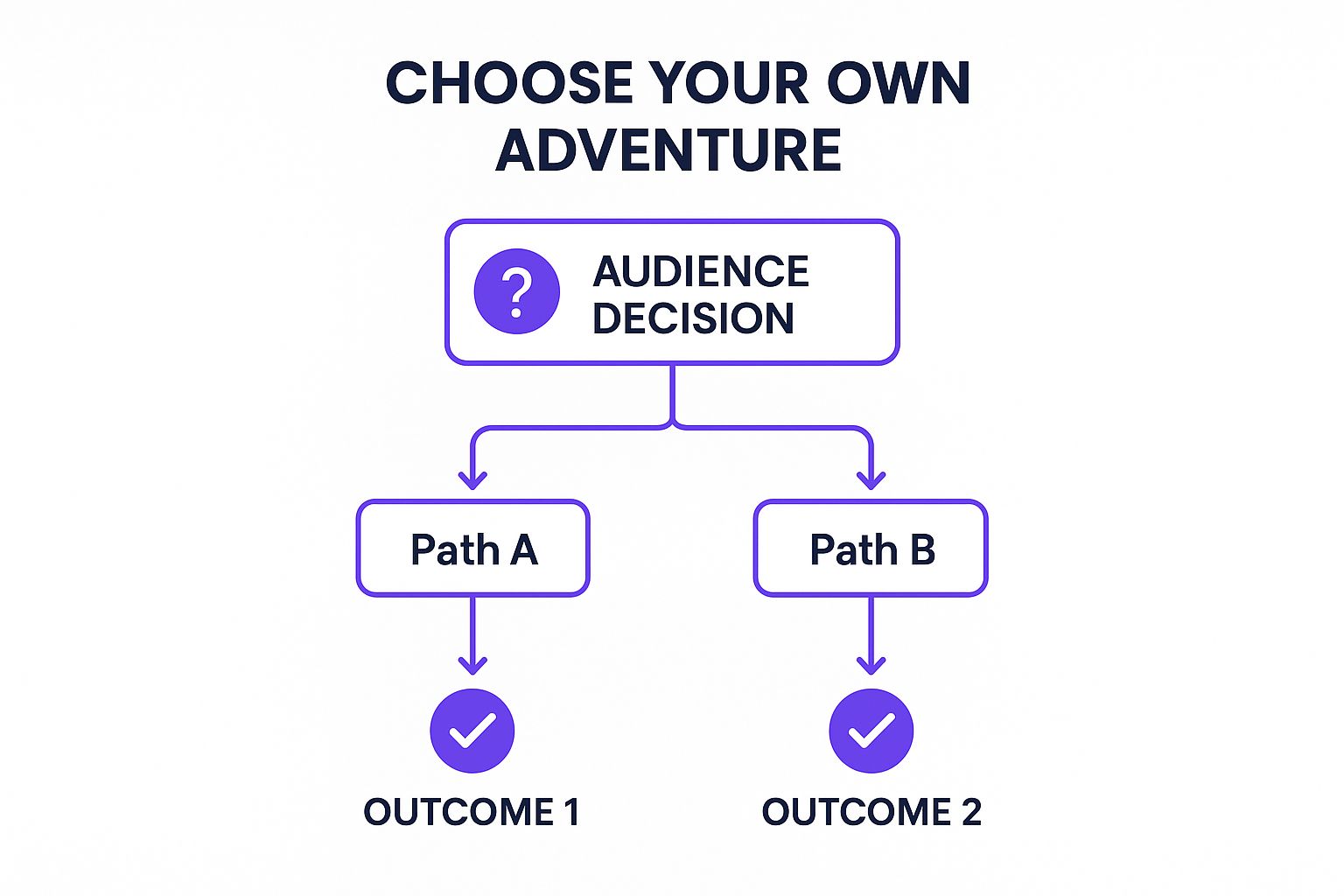 CHOOSE YOUR OWN ADVENTURE

?

AUDIENCE DECISION

Path A

Path B

OUTCOME 1

OUTCOME 2