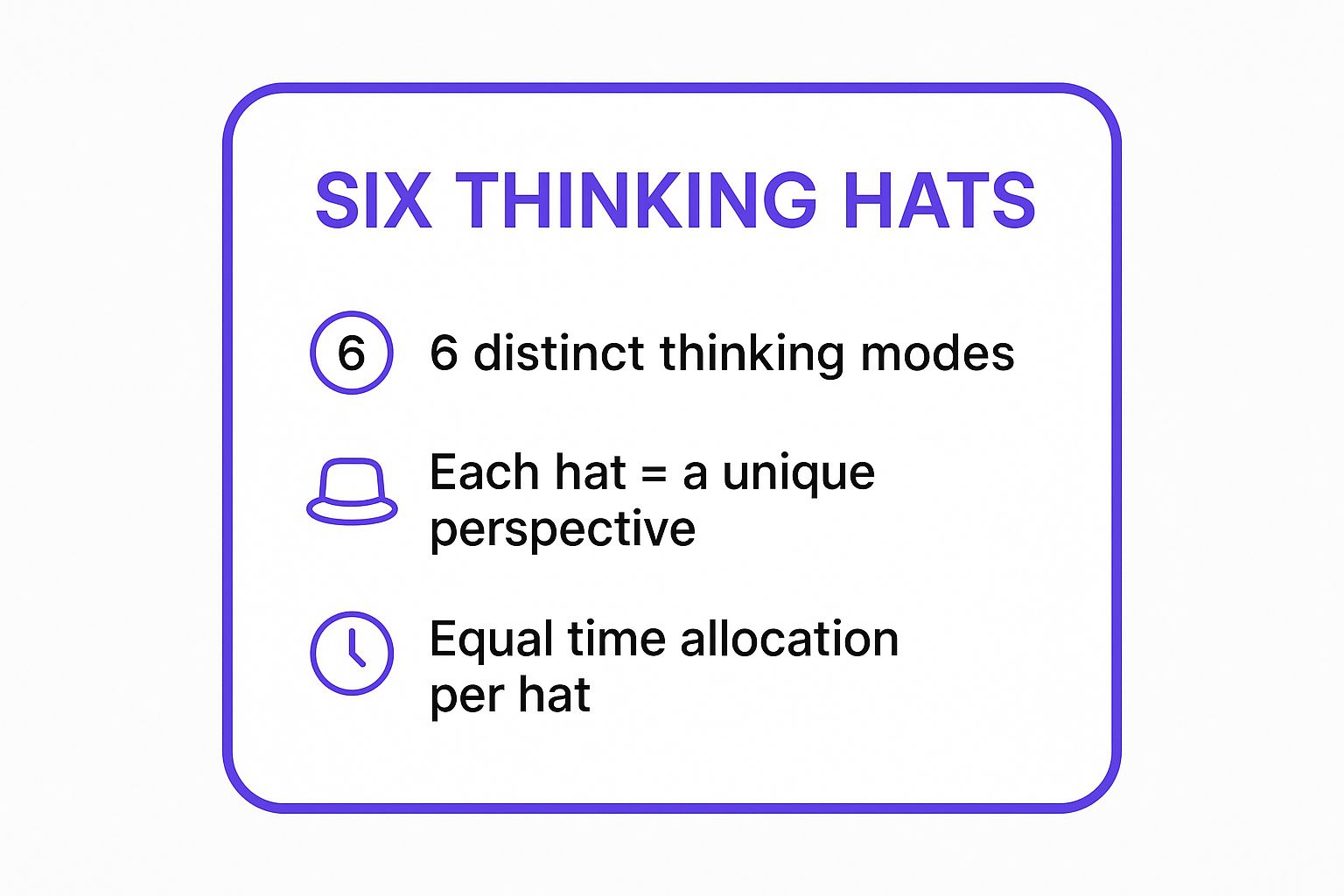 SIX THINKING HATS

6

6 distinct thinking modes

Each hat = a unique perspective

Equal time allocation per hat