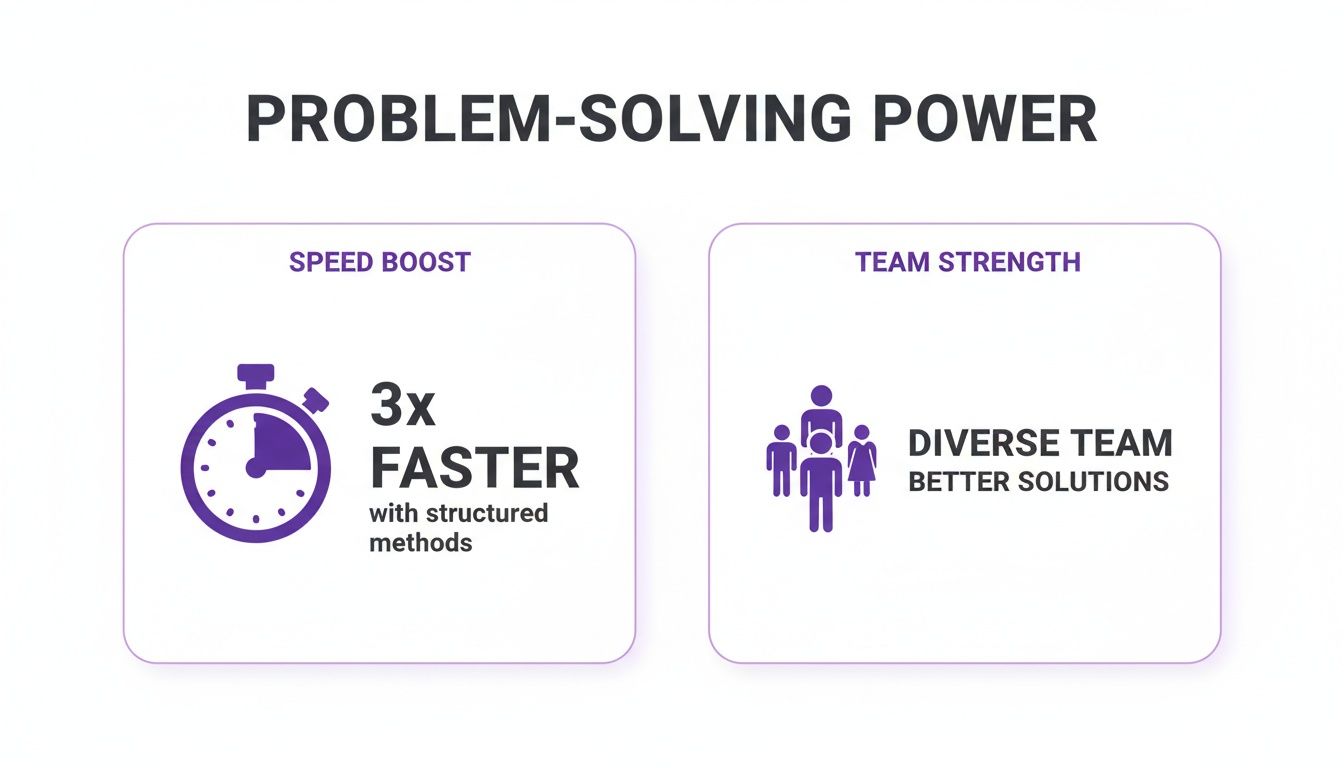 PROBLEM-SOLVING POWER

SPEED BOOST

3x FASTER
with structured methods

TEAM STRENGTH

DIVERSE TEAM
BETTER SOLUTIONS