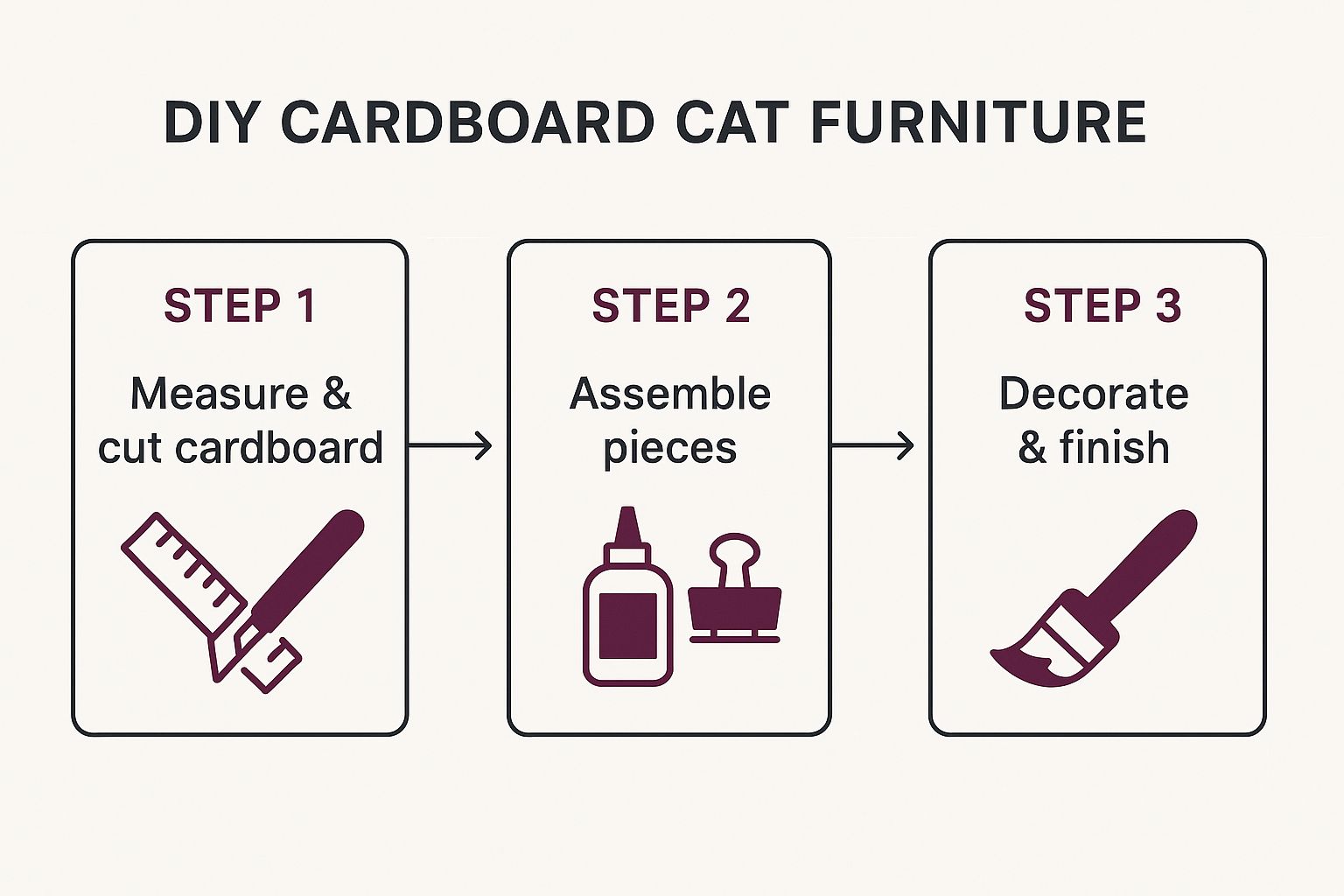 DIY CARDBOARD CAT FURNITURE

STEP 1

Measure & cut cardboard

STEP 2

Assemble pieces

STEP 3

Decorate & finish