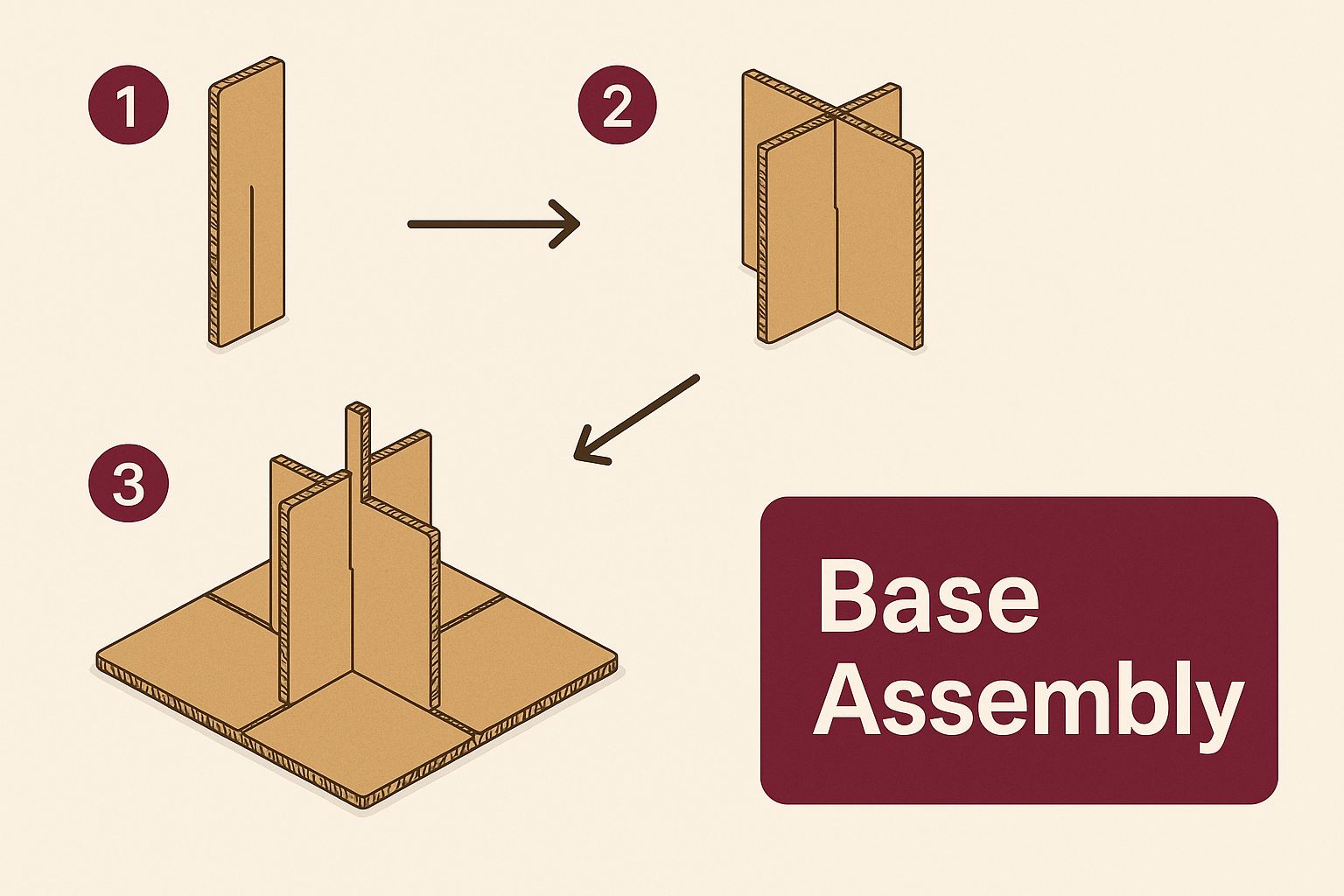 1

2

3

Base Assembly