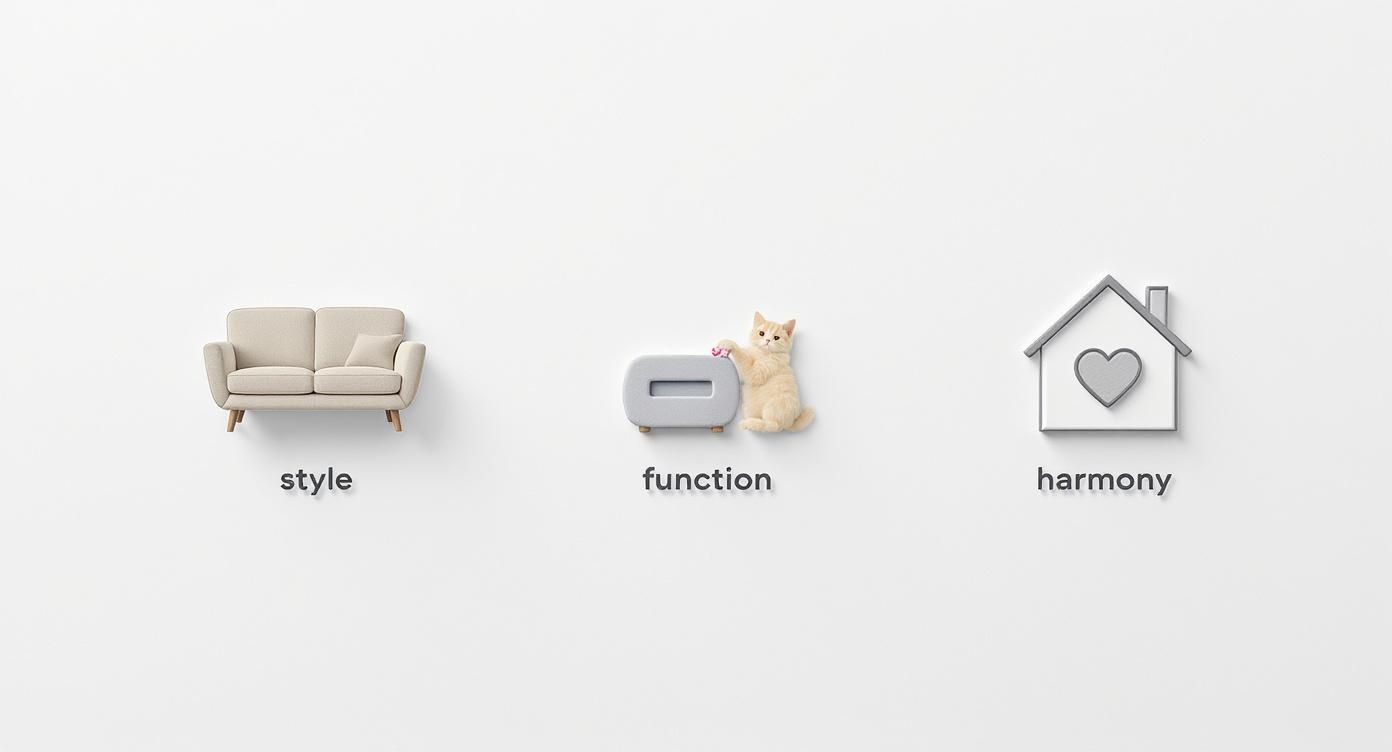 style

function

harmony