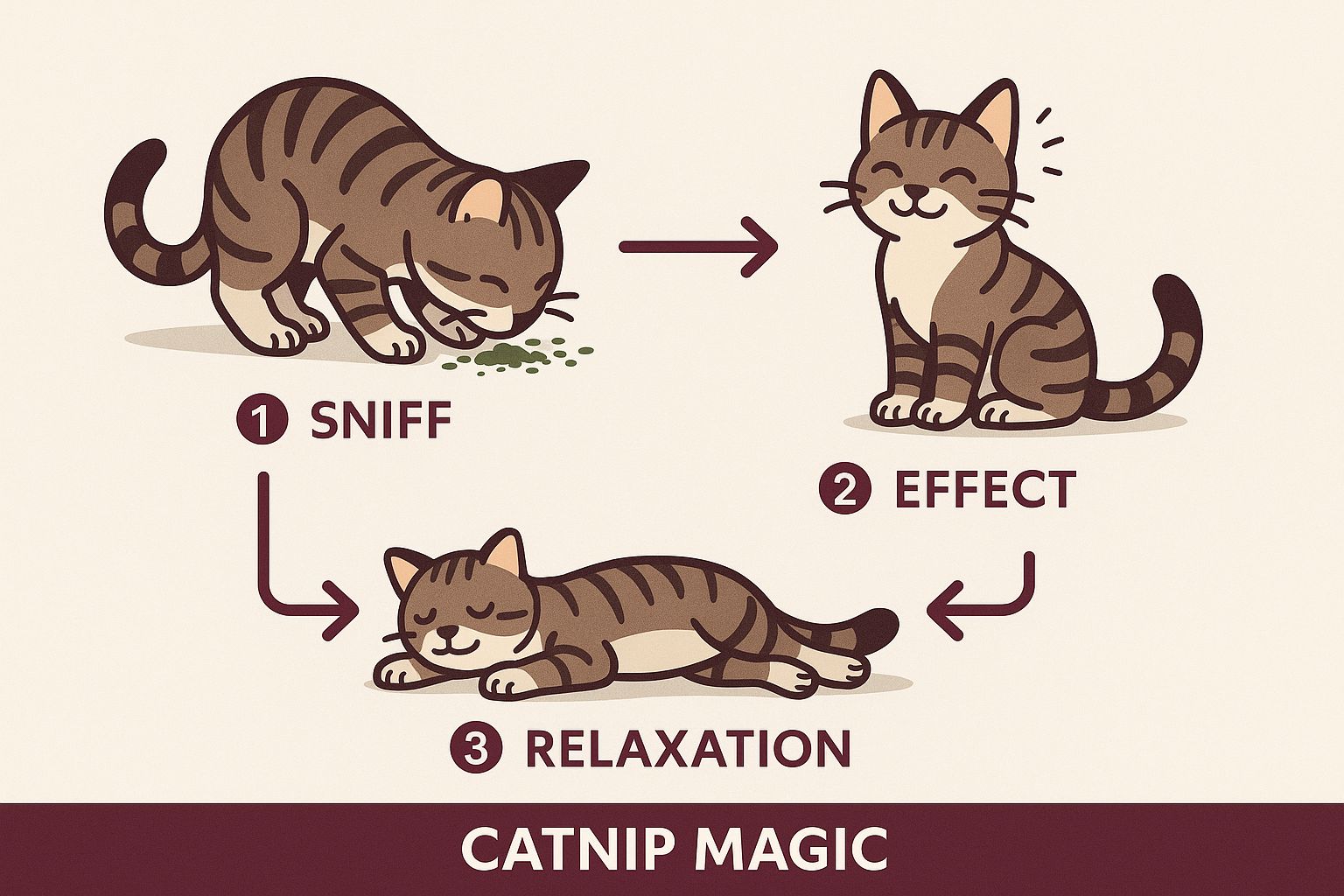 1 SNIFF

2 EFFECT

3 RELAXATION

CATNIP MAGIC