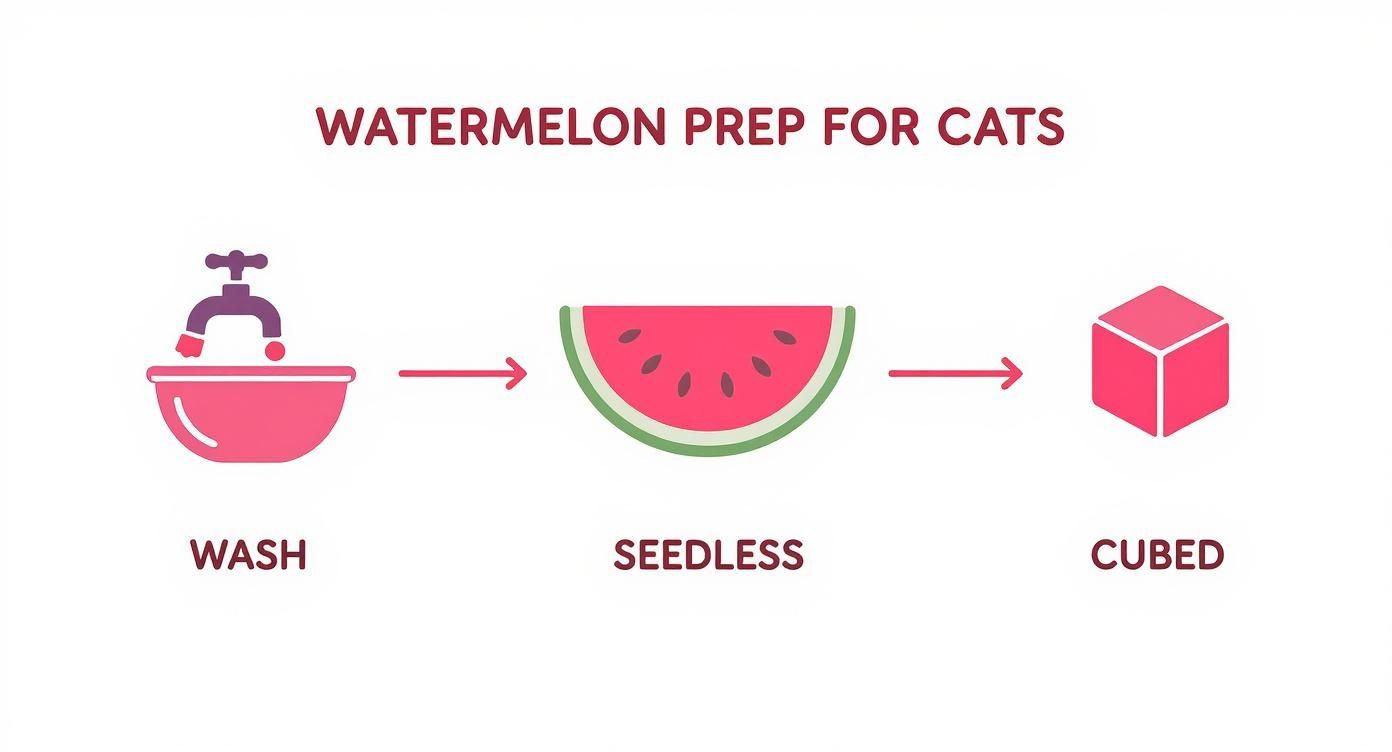 WATERMELON PREP FOR CATS

WASH

SEEDLESS

CUBED