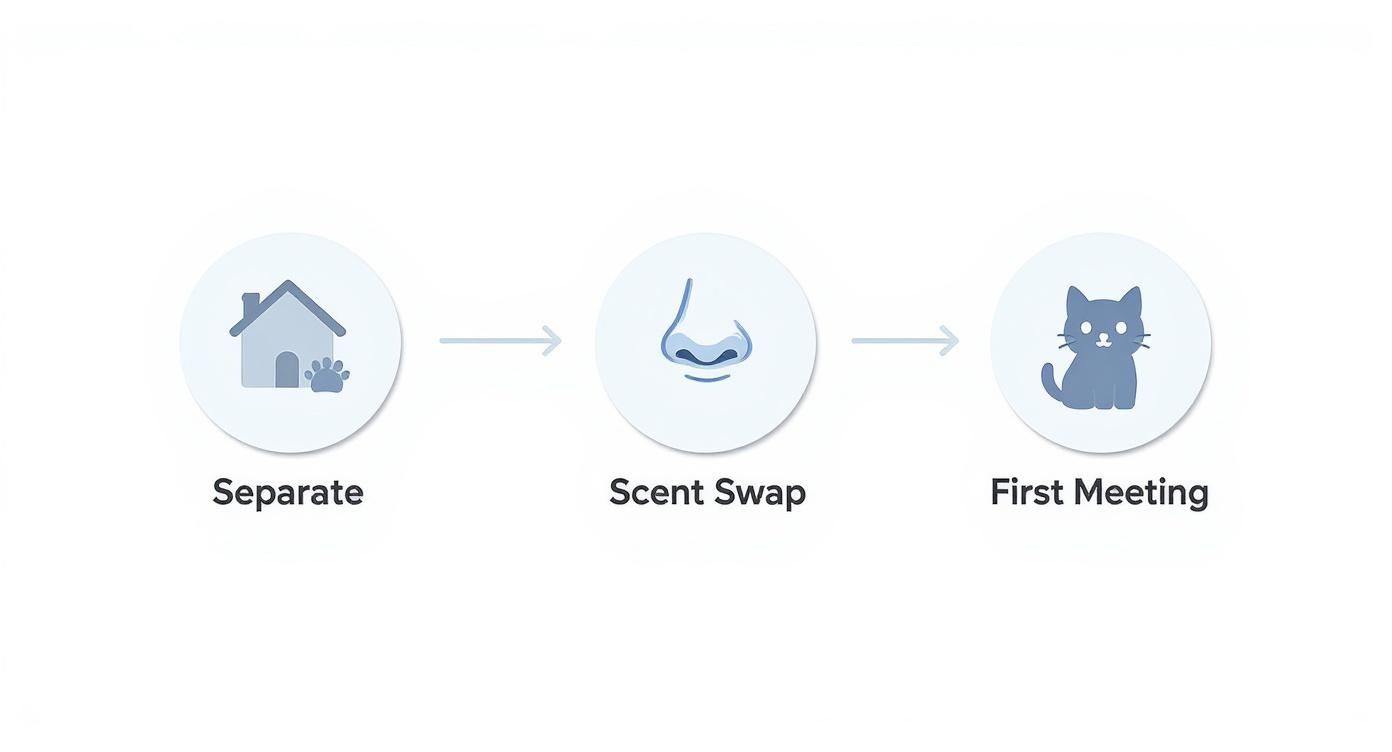 Separate

Scent Swap

First Meeting