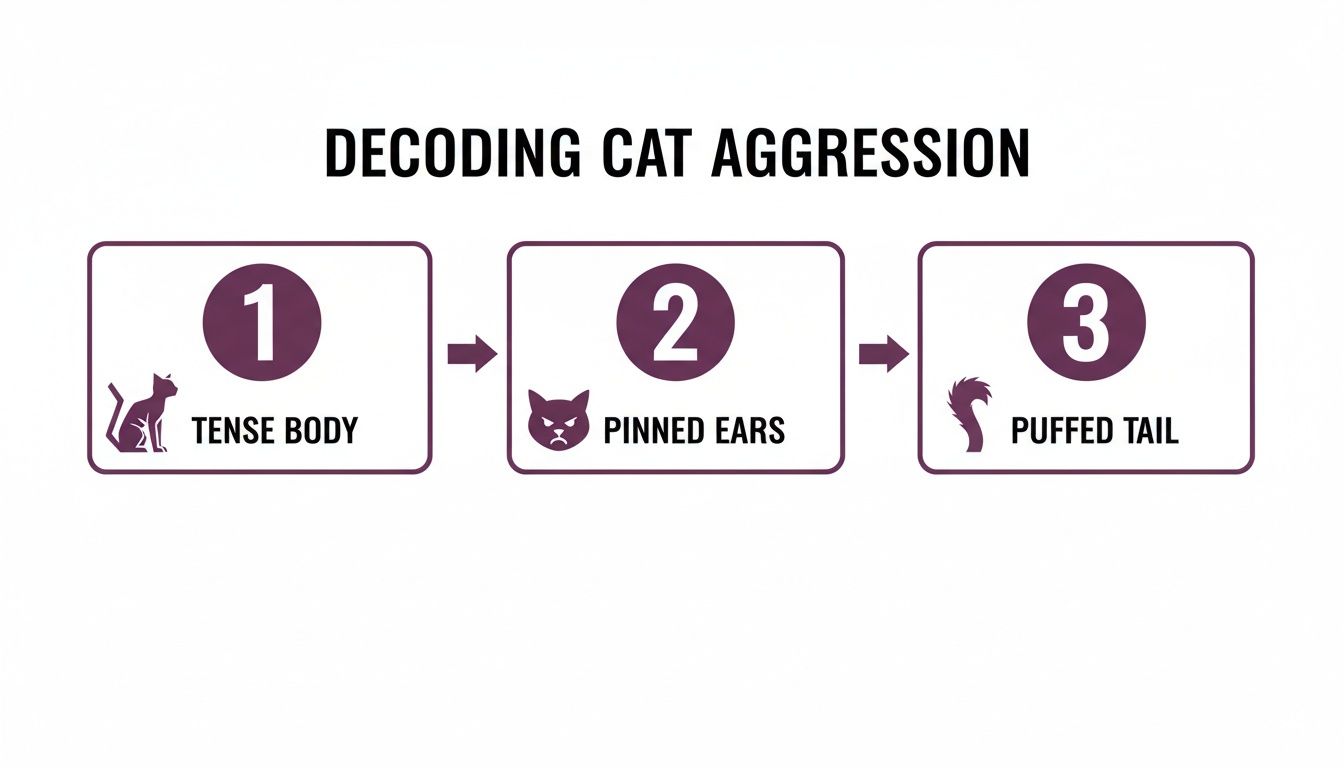 DECODING CAT AGGRESSION

1

TENSE BODY

2

PINNED EARS

3

PUFFED TAIL