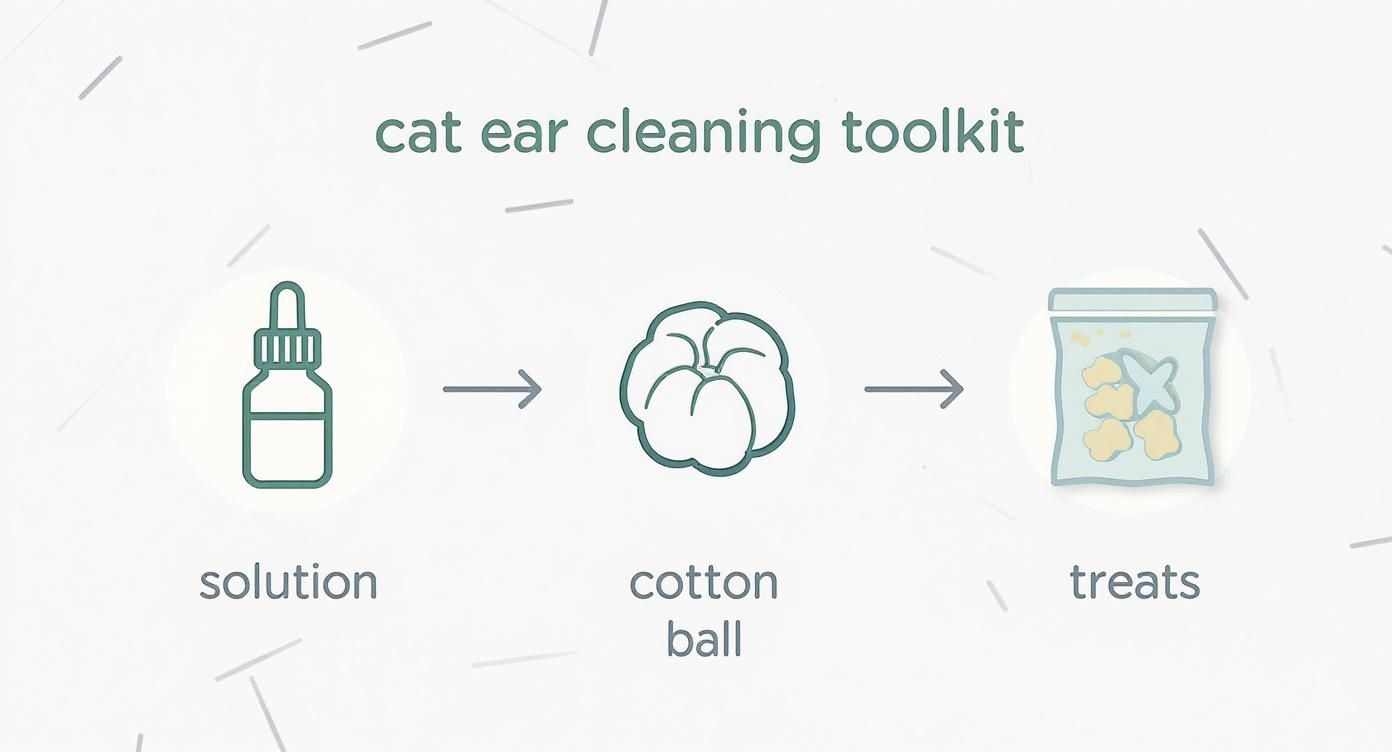 cat ear cleaning toolkit

solution

cotton ball

treats