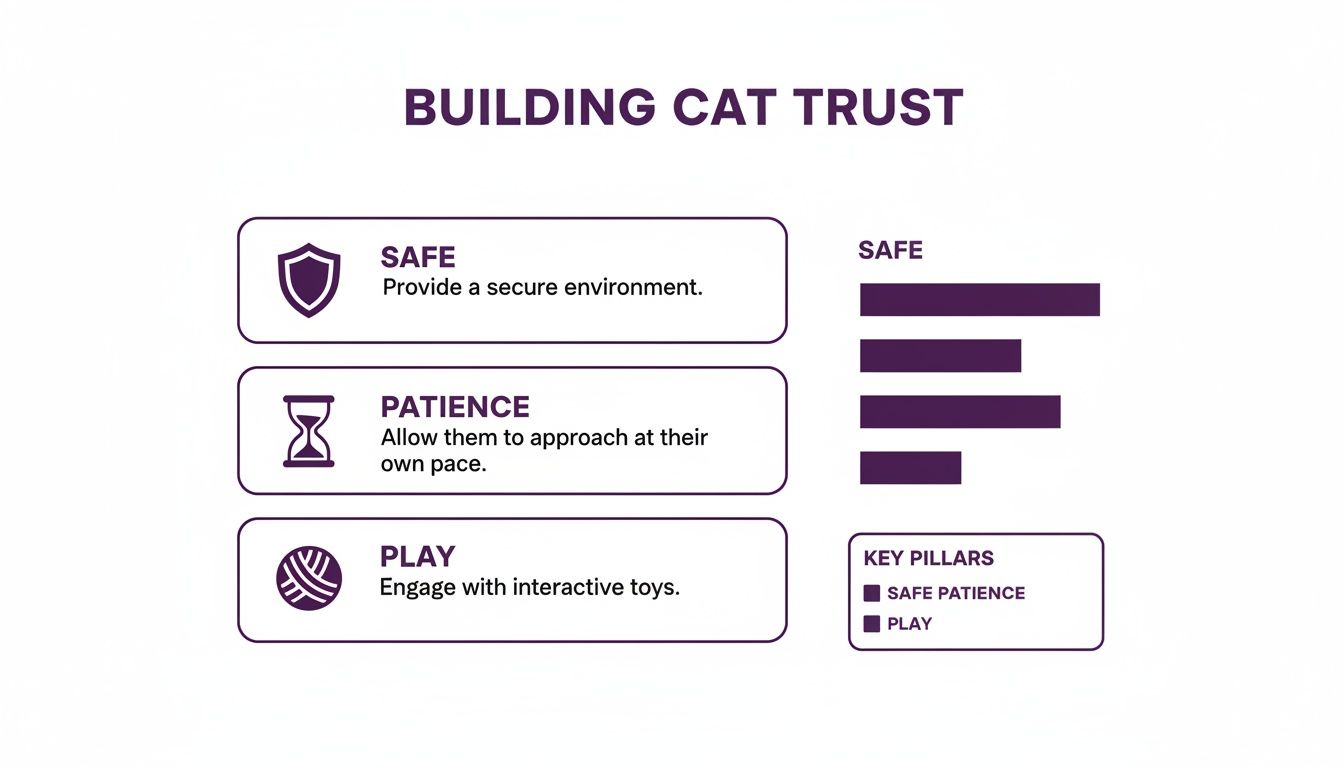 BUILDING CAT TRUST

SAFE
Provide a secure environment.

PATIENCE
Allow them to approach at their own pace.

PLAY
Engage with interactive toys.

SAFE

KEY PILLARS
SAFE PATIENCE
PLAY