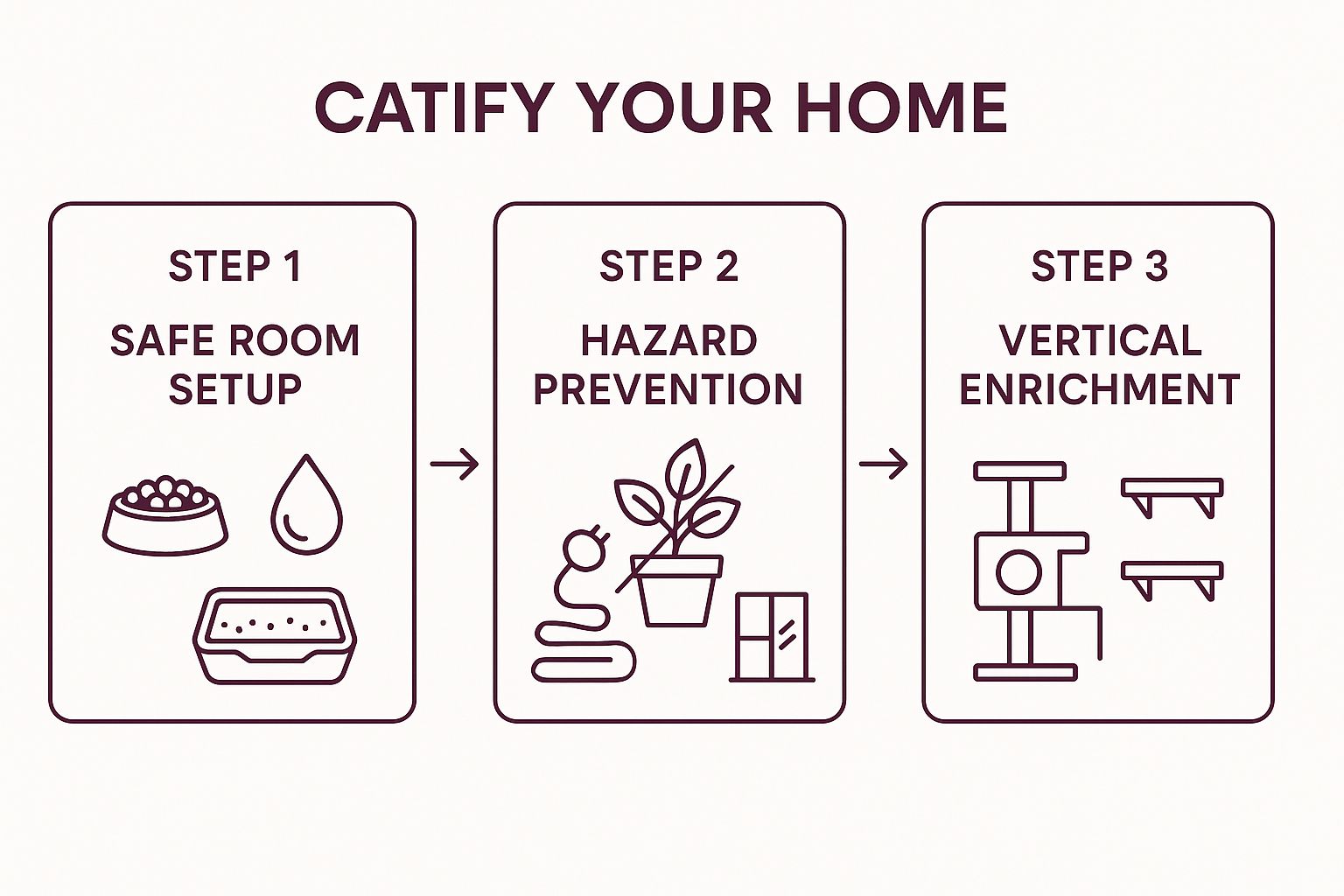 CATIFY YOUR HOME

STEP 1

SAFE ROOM SETUP

STEP 2

HAZARD PREVENTION

STEP 3

VERTICAL ENRICHMENT